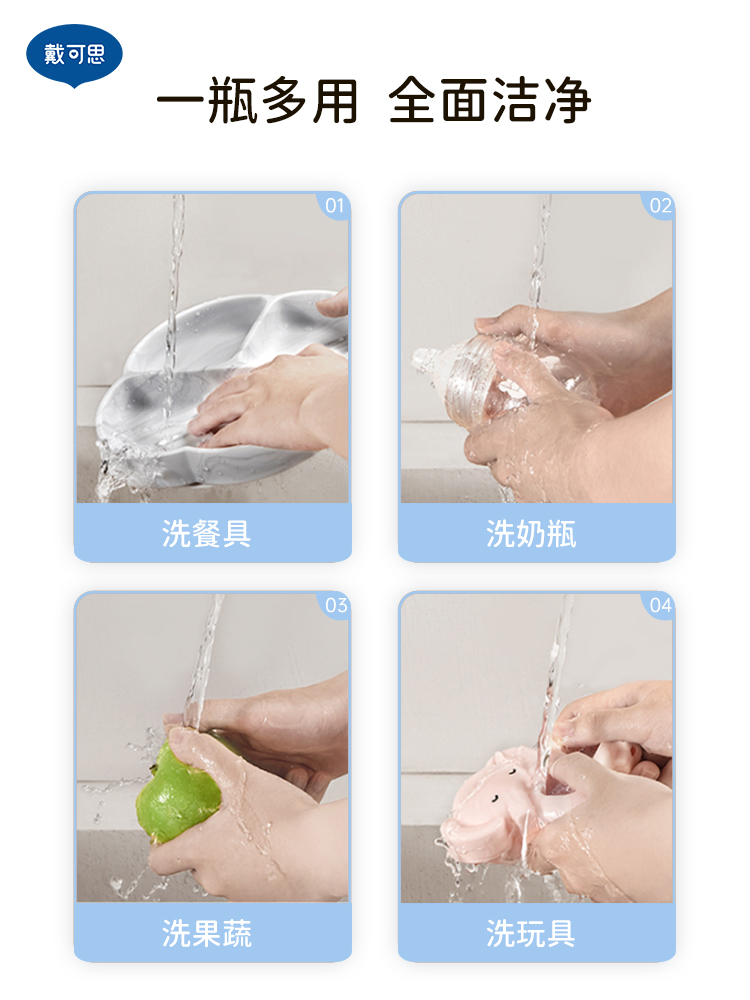 戴可思

一瓶多用 全面洁净

01

洗餐具

02

洗奶瓶

03

洗果蔬

04

洗玩具