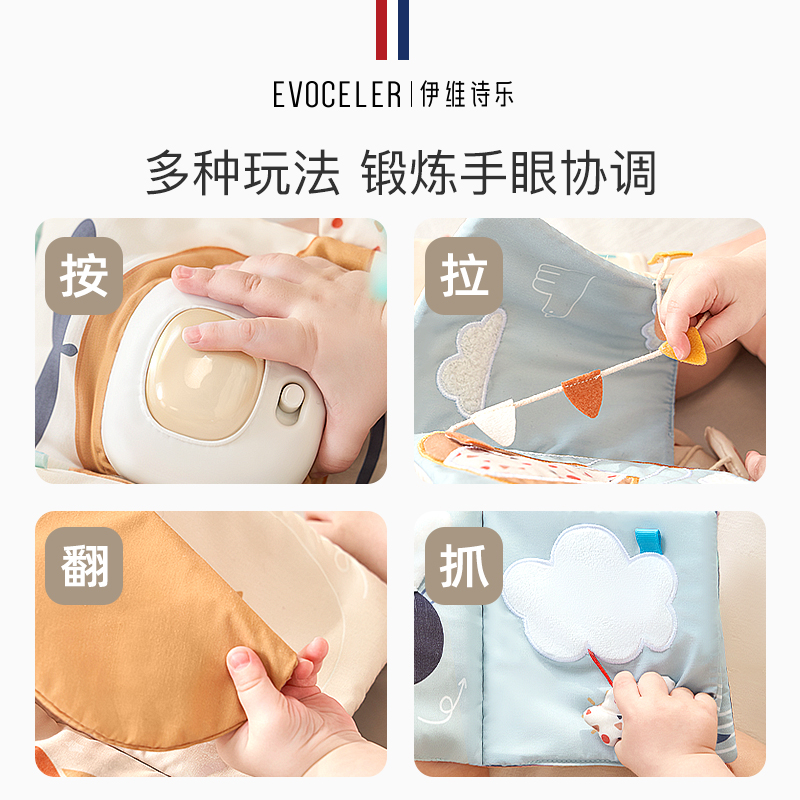 EVOCELER | 伊维诗乐

多种玩法 锻炼手眼协调

按

拉

翻

抓