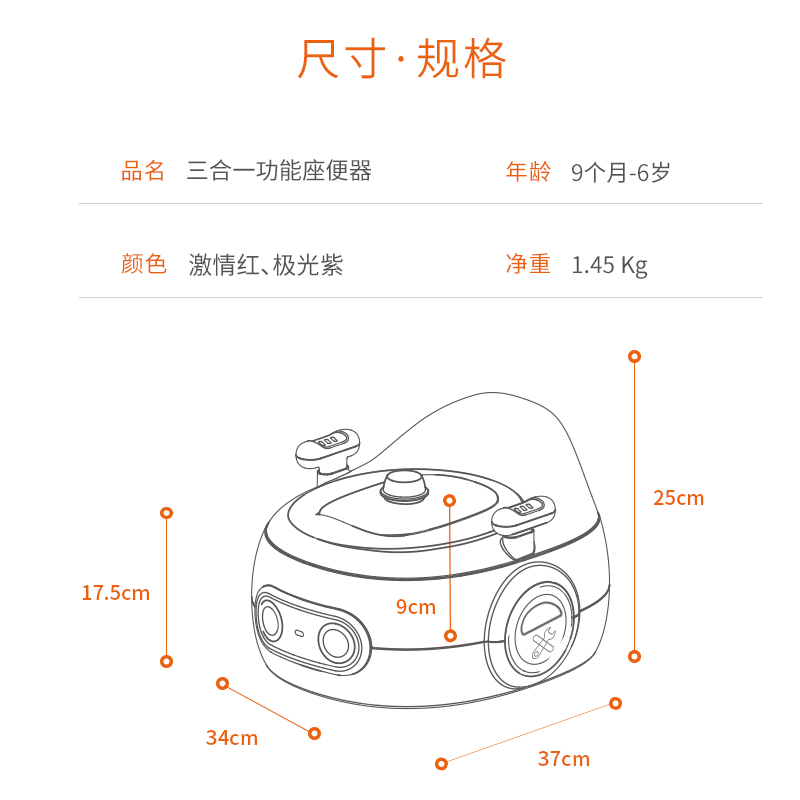 尺寸·规格

品名 三合一功能座便器

年龄 9个月-6岁

颜色 激情红、极光紫

净重 1.45 Kg

25cm

17.5cm

9cm

34cm

37cm