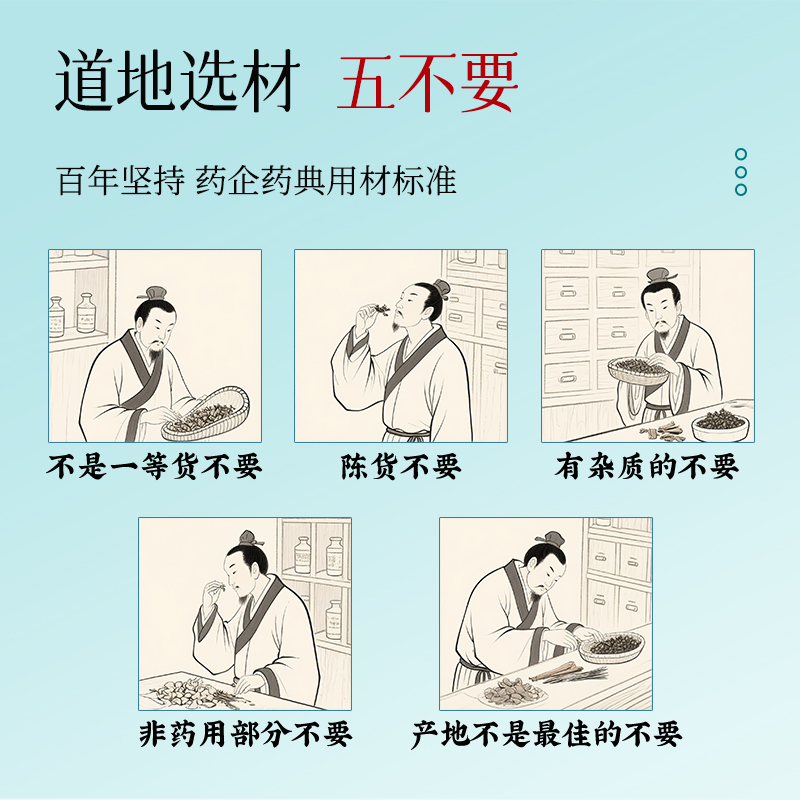 道地选材 五不要

百年坚持 药企药典用材标准

不是一等货不要

陈货不要

有杂质的不要

非药用部分不要

产地不是最佳的不要