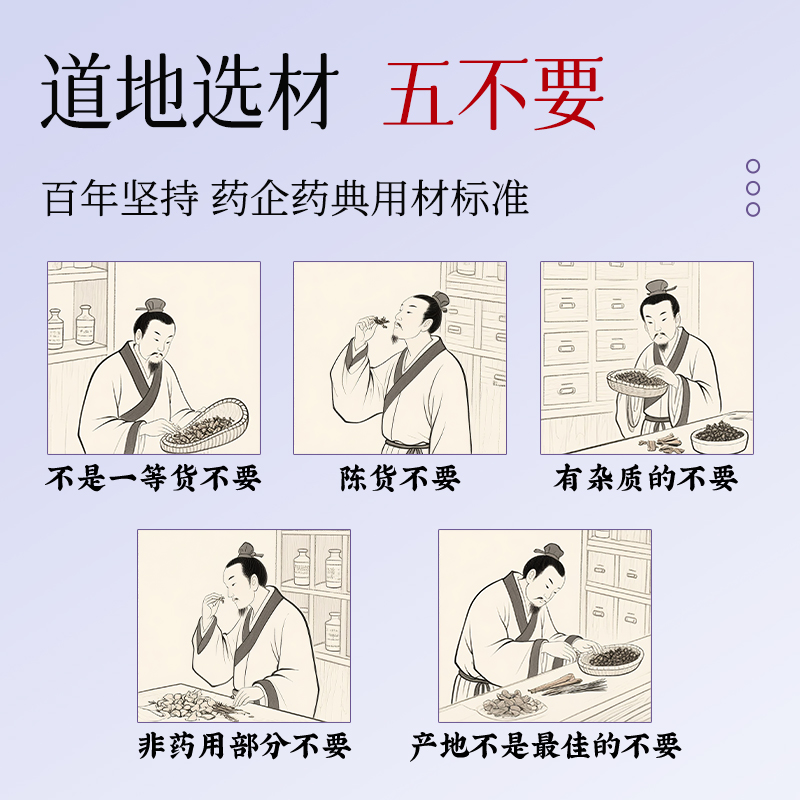 道地选材 五不要

百年坚持 药企药典用材标准

不是一等货不要

陈货不要

有杂质的不要

非药用部分不要

产地不是最佳的不要