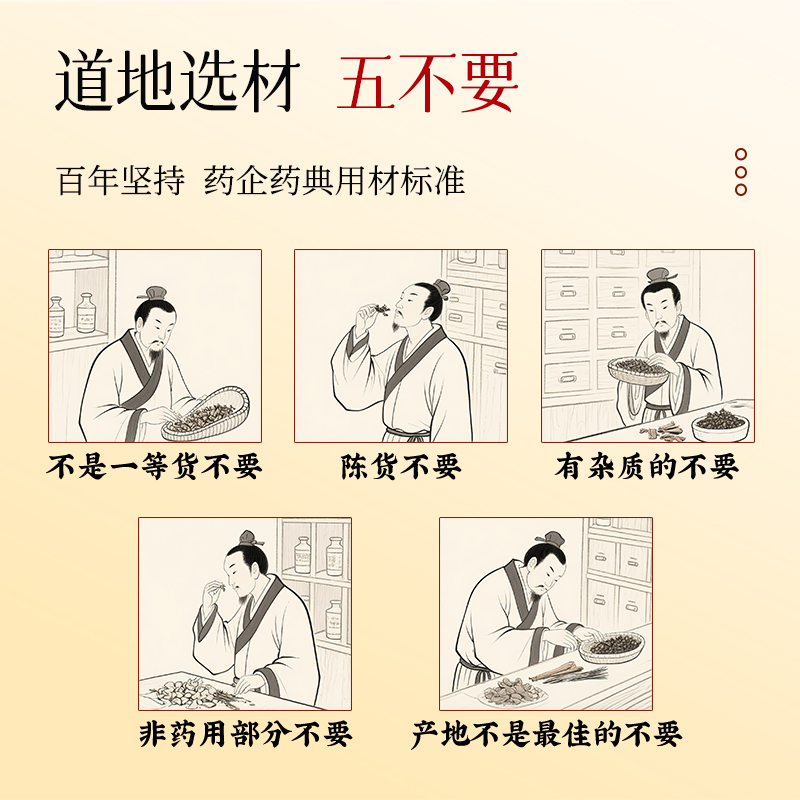 道地选材 五不要

百年坚持 药企药典用材标准

不是一等货不要

陈货不要

有杂质的不要

非药用部分不要

产地不是最佳的不要