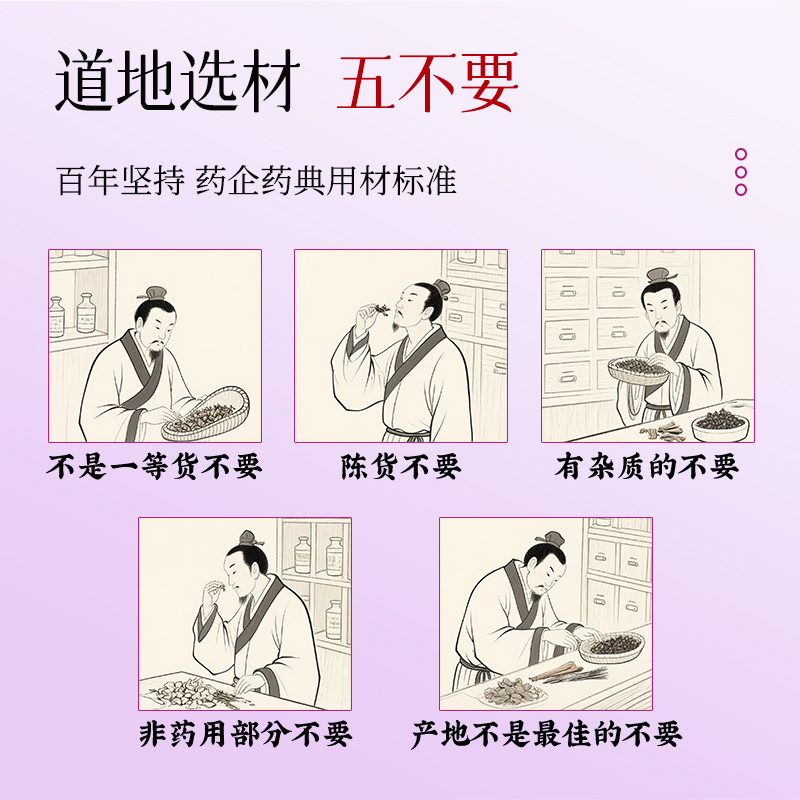 道地选材 五不要

百年坚持 药企药典用材标准

不是一等货不要

陈货不要

有杂质的不要

非药用部分不要

产地不是最佳的不要