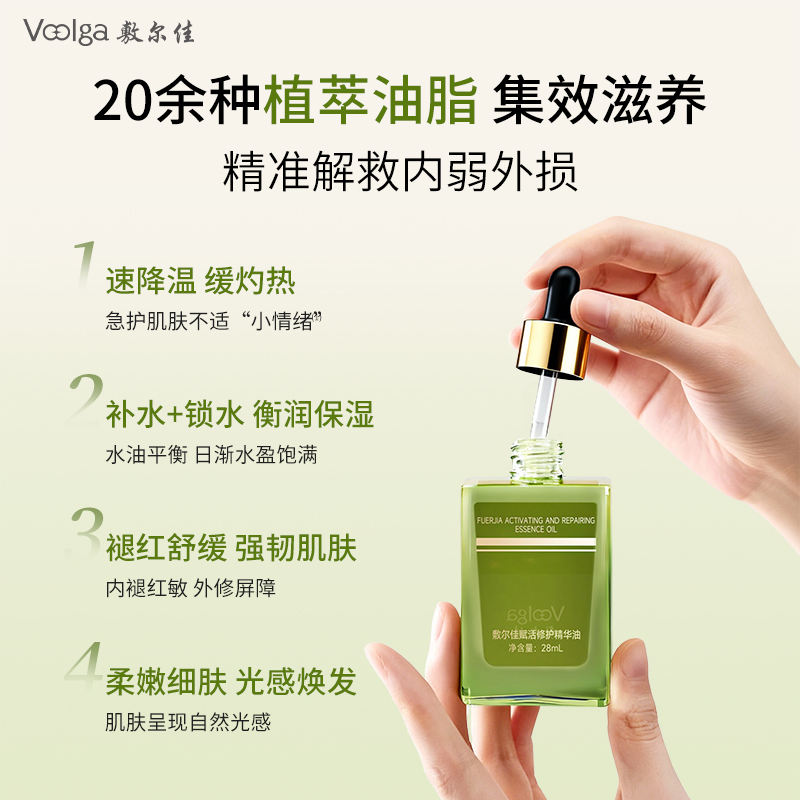 Voolga 敷尔佳

20余种植萃油脂 集效滋养
精准解救内弱外损

1
速降温 缓灼热
急护肌肤不适“小情绪”

2
补水+锁水 衡润保湿
水油平衡 日渐水盈饱满

3
褪红舒缓 强韧肌肤
内褪红敏 外修屏障

4
柔嫩细肤 光感焕发
肌肤呈现自然光感

FUERJIA ACTIVATING AND REPAIRING ESSENCE OIL

Voolga
敷尔佳赋活修护精华油
净含量：28mL