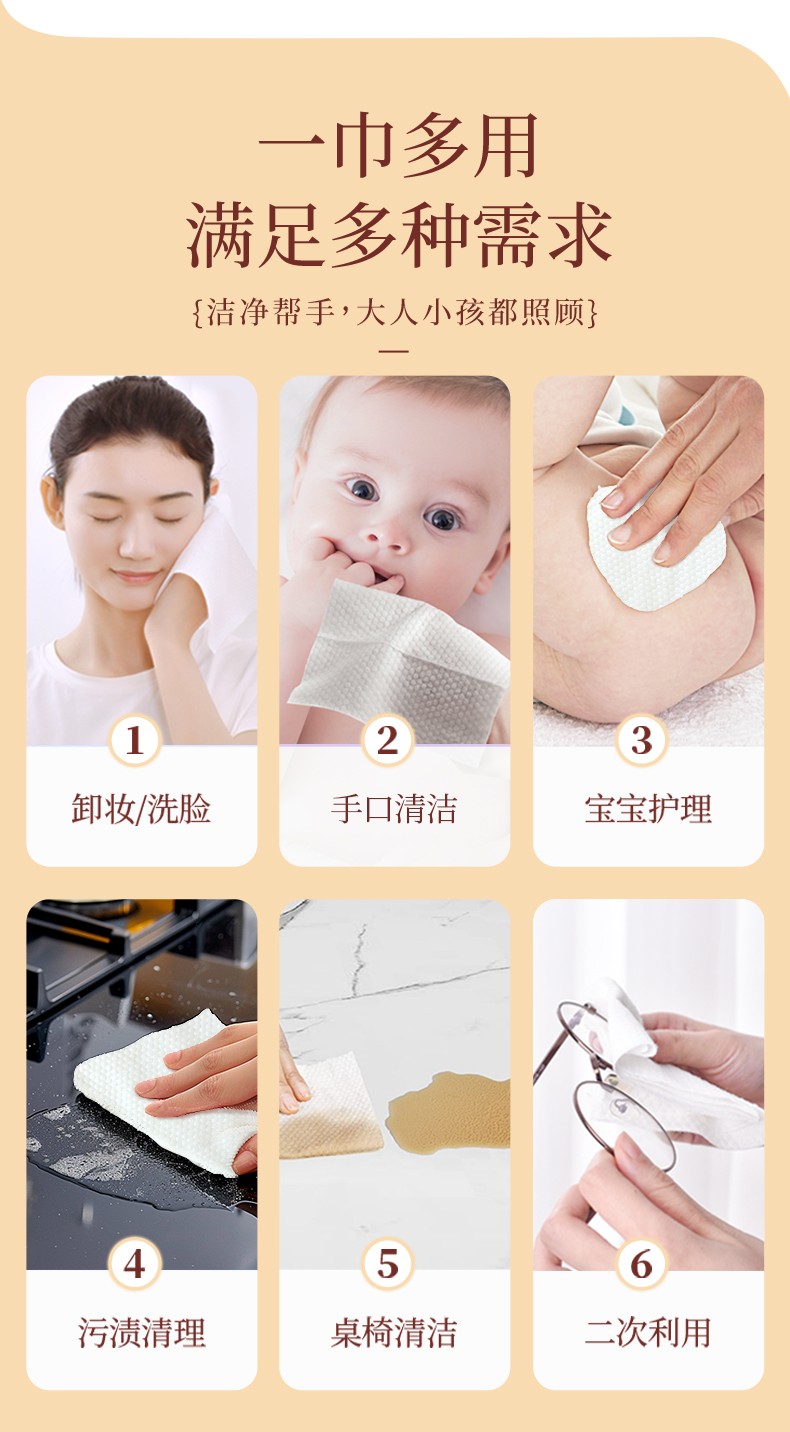 一巾多用
满足多种需求

{洁净帮手,大人小孩都照顾}

1
卸妆/洗脸

2
手口清洁

3
宝宝护理

4
污渍清理

5
桌椅清洁

6
二次利用