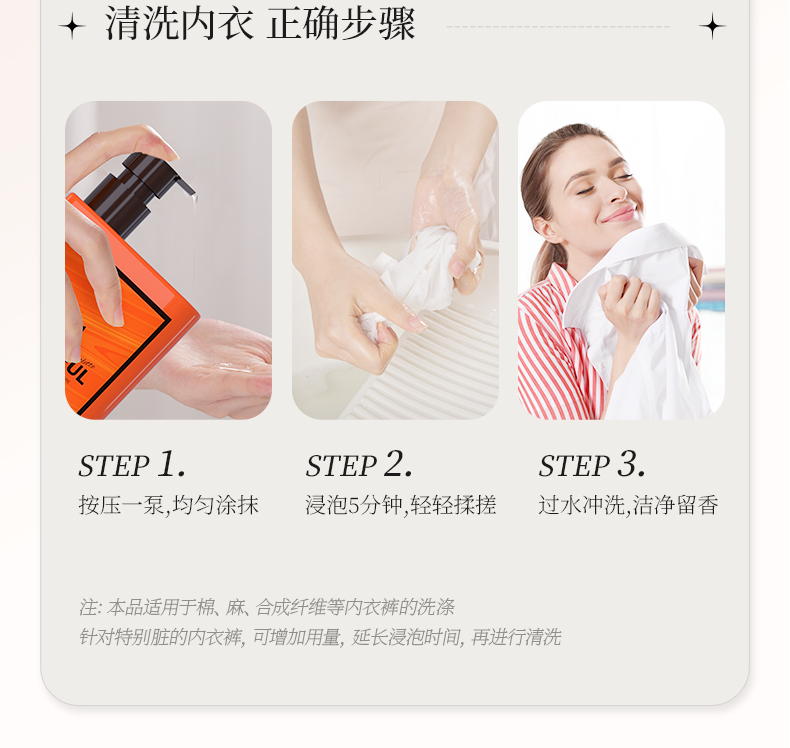 清洗内衣 正确步骤

UL

STEP 1.
按压一泵,均匀涂抹

STEP 2.
浸泡5分钟,轻轻揉搓

STEP 3.
过水冲洗,洁净留香

注: 本品适用于棉、麻、合成纤维等内衣裤的洗涤
针对特别脏的内衣裤, 可增加用量, 延长浸泡时间, 再进行清洗