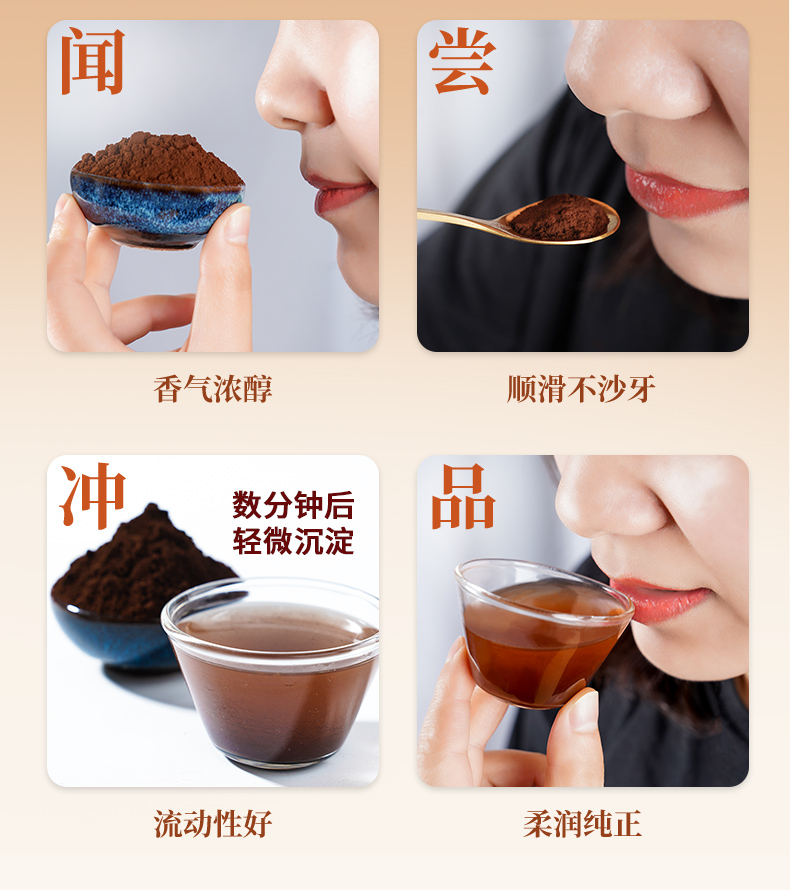 闻

香气浓醇

尝

顺滑不沙牙

冲

数分钟后
轻微沉淀

流动性好

品

柔润纯正