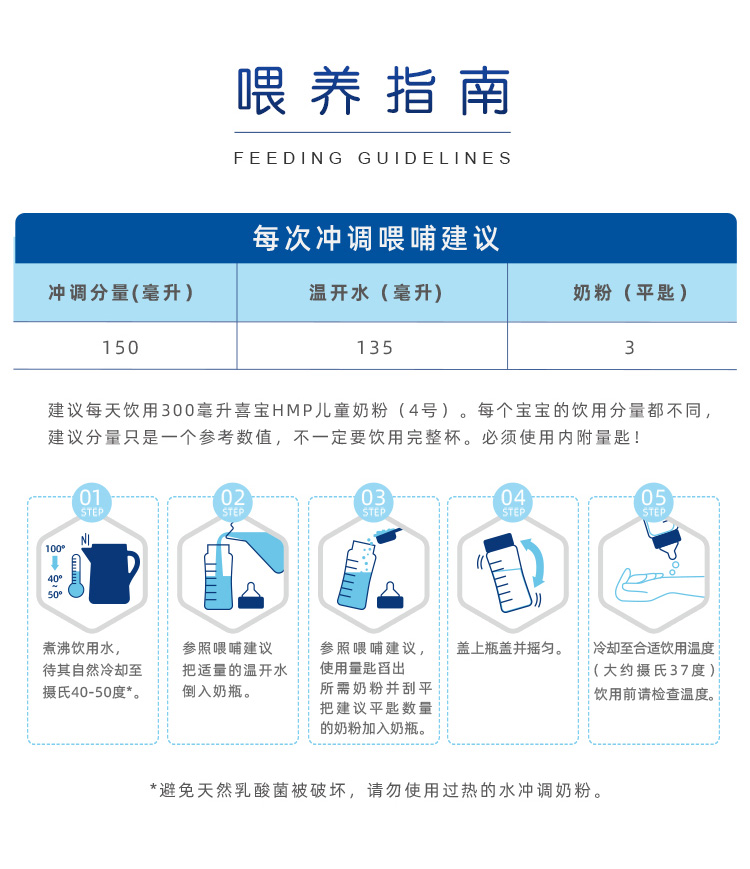 喂养指南

FEEDING GUIDELINES

每次冲调喂哺建议

| 冲调分量(毫升) | 温开水（毫升） | 奶粉（平匙） |
|---|---|---|
| 150 | 135 | 3 |

建议每天饮用300毫升喜宝HMP儿童奶粉（4号）。每个宝宝的饮用分量都不同，建议分量只是一个参考数值，不一定要饮用完整杯。必须使用内附量匙！

01 STEP
100°
40° ~ 50°
煮沸饮用水，待其自然冷却至摄氏40-50度*。

02 STEP
参照喂哺建议把适量的温开水倒入奶瓶。

03 STEP
参照喂哺建议，使用量匙舀出所需奶粉并刮平把建议平匙数量的奶粉加入奶瓶。

04 STEP
盖上瓶盖并摇匀。

05 STEP
冷却至合适饮用温度（大约摄氏37度）饮用前请检查温度。

*避免天然乳酸菌被破坏，请勿使用过热的水冲调奶粉。