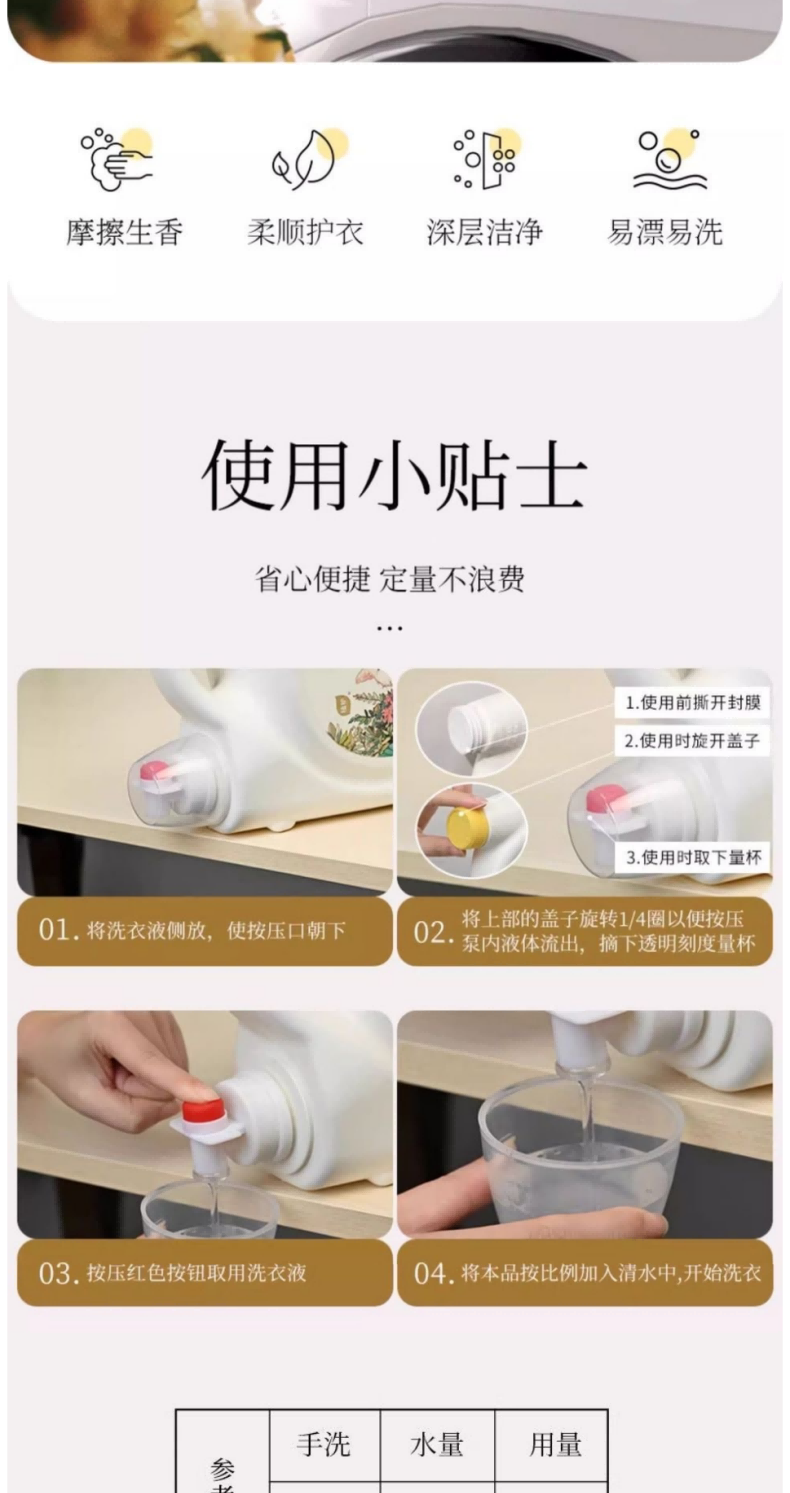 摩擦生香　柔顺护衣　深层洁净　易漂易洗

使用小贴士

省心便捷 定量不浪费

...

1.使用前撕开封膜
2.使用时旋开盖子
3.使用时取下量杯

01. 将洗衣液侧放，使按压口朝下

02. 将上部的盖子旋转1/4圈以便按压泵内液体流出，摘下透明刻度量杯

03. 按压红色按钮取用洗衣液

04. 将本品按比例加入清水中,开始洗衣

| 参考 | 手洗 | 水量 | 用量 |
|---|---|---|---|