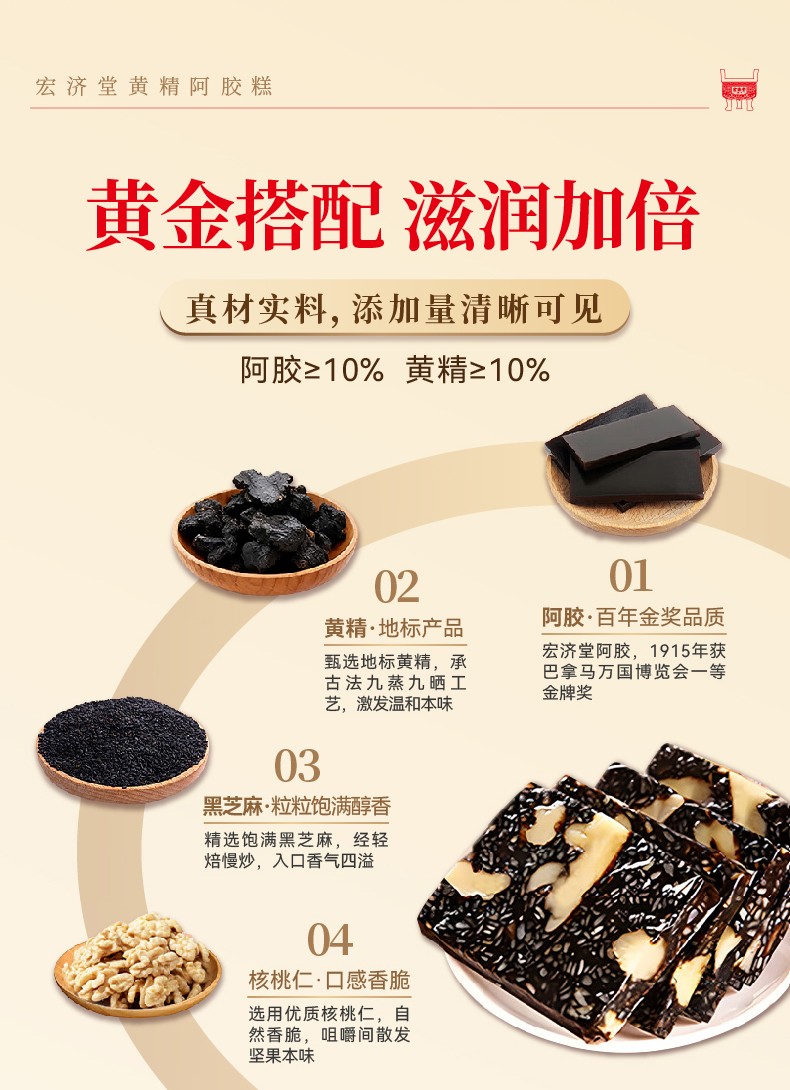 宏济堂黄精阿胶糕

黄金搭配 滋润加倍

真材实料，添加量清晰可见

阿胶≥10% 黄精≥10%

01

阿胶·百年金奖品质

宏济堂阿胶，1915年获巴拿马万国博览会一等金牌奖

02

黄精·地标产品

甄选地标黄精，承古法九蒸九晒工艺，激发温和本味

03

黑芝麻·粒粒饱满醇香

精选饱满黑芝麻，经轻焙慢炒，入口香气四溢

04

核桃仁·口感香脆

选用优质核桃仁，自然香脆，咀嚼间散发坚果本味