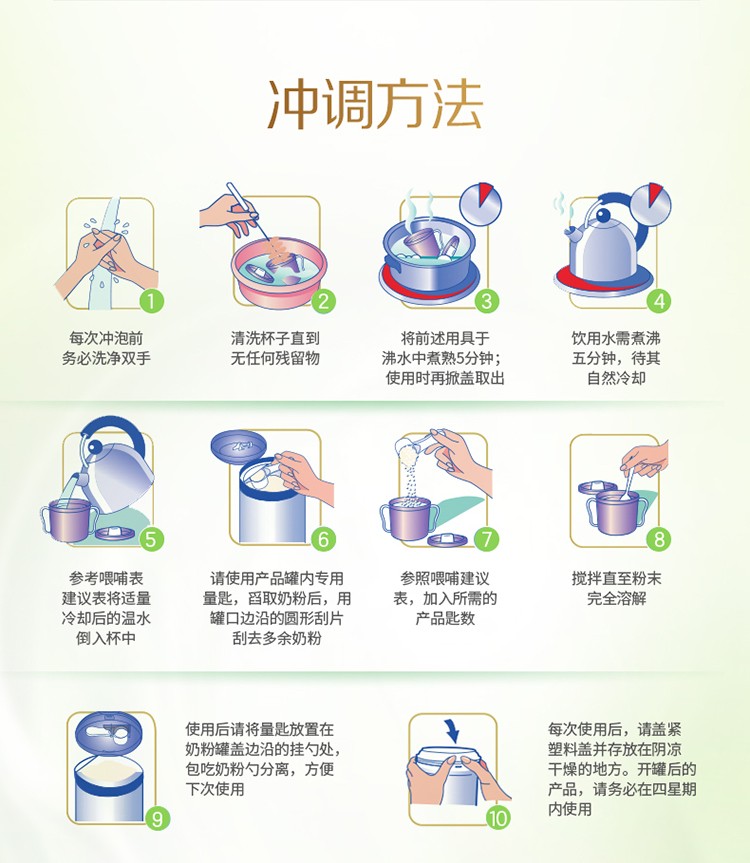 冲调方法

1
每次冲泡前务必洗净双手

2
清洗杯子直到无任何残留物

3
将前述用具于沸水中煮熟5分钟；使用时再掀盖取出

4
饮用水需煮沸五分钟，待其自然冷却

5
参考喂哺表建议表将适量冷却后的温水倒入杯中

6
请使用产品罐内专用量匙，舀取奶粉后，用罐口边沿的圆形刮片刮去多余奶粉

7
参照喂哺建议表，加入所需的产品匙数

8
搅拌直至粉末完全溶解

9
使用后请将量匙放置在奶粉罐盖边沿的挂勺处，包吃奶粉勺分离，方便下次使用

10
每次使用后，请盖紧塑料盖并存放在阴凉干燥的地方。开罐后的产品，请务必在四星期内使用