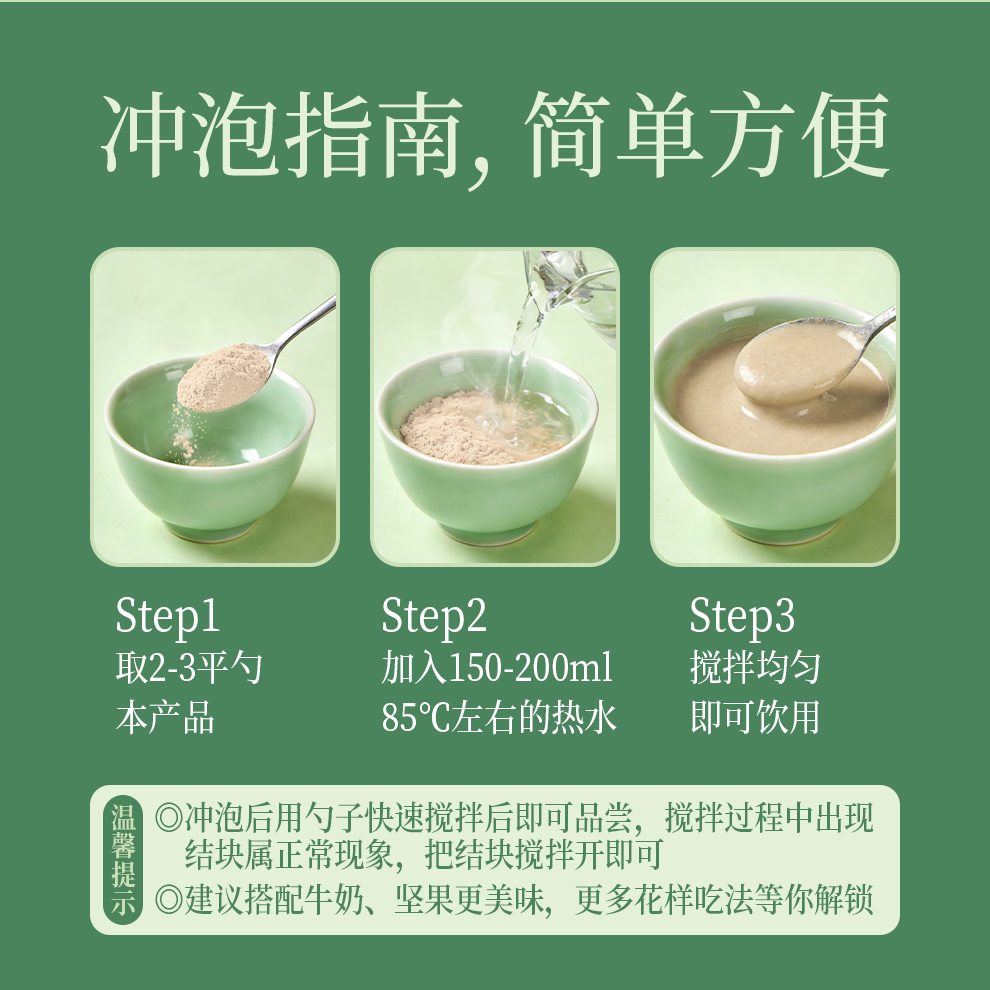 冲泡指南，简单方便

Step1
取2-3平勺
本产品

Step2
加入150-200ml
85℃左右的热水

Step3
搅拌均匀
即可饮用

温馨提示
◎冲泡后用勺子快速搅拌后即可品尝，搅拌过程中出现结块属正常现象，把结块搅拌开即可
◎建议搭配牛奶、坚果更美味，更多花样吃法等你解锁