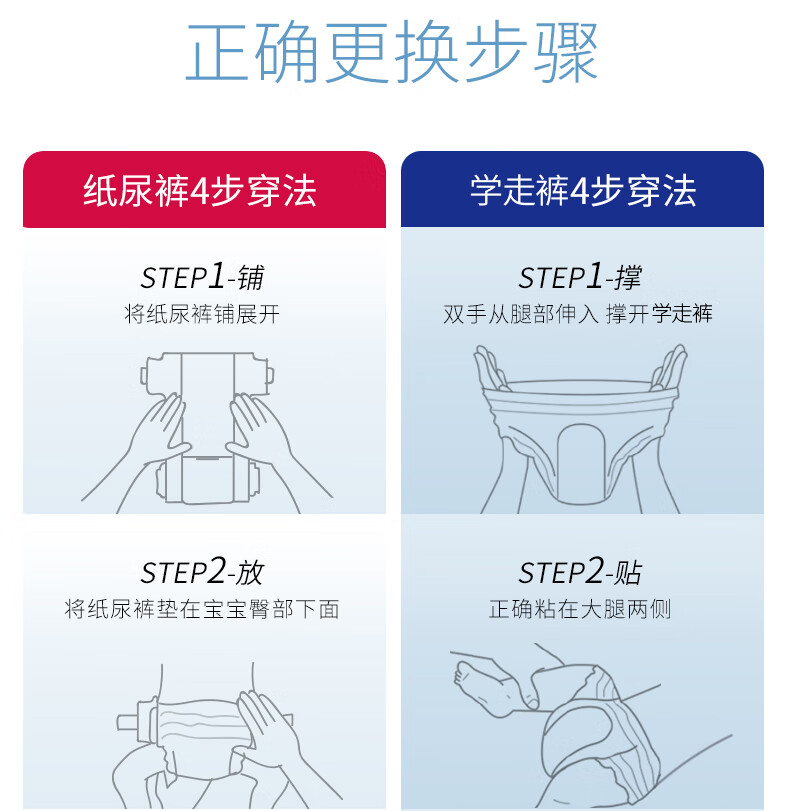 正确更换步骤

纸尿裤4步穿法

STEP1-铺
将纸尿裤铺展开

STEP2-放
将纸尿裤垫在宝宝臀部下面

学走裤4步穿法

STEP1-撑
双手从腿部伸入 撑开学走裤

STEP2-贴
正确粘在大腿两侧