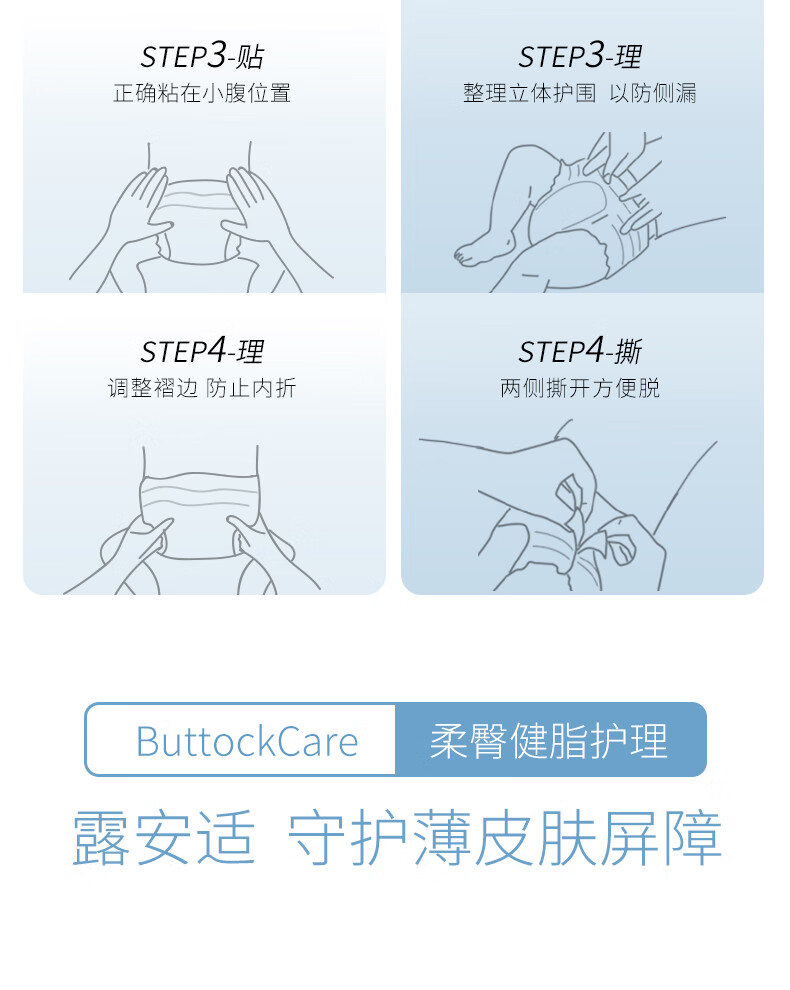 STEP3-贴
正确粘在小腹位置

STEP3-理
整理立体护围 以防侧漏

STEP4-理
调整褶边 防止内折

STEP4-撕
两侧撕开方便脱

ButtockCare 柔臀健脂护理

露安适 守护薄皮肤屏障