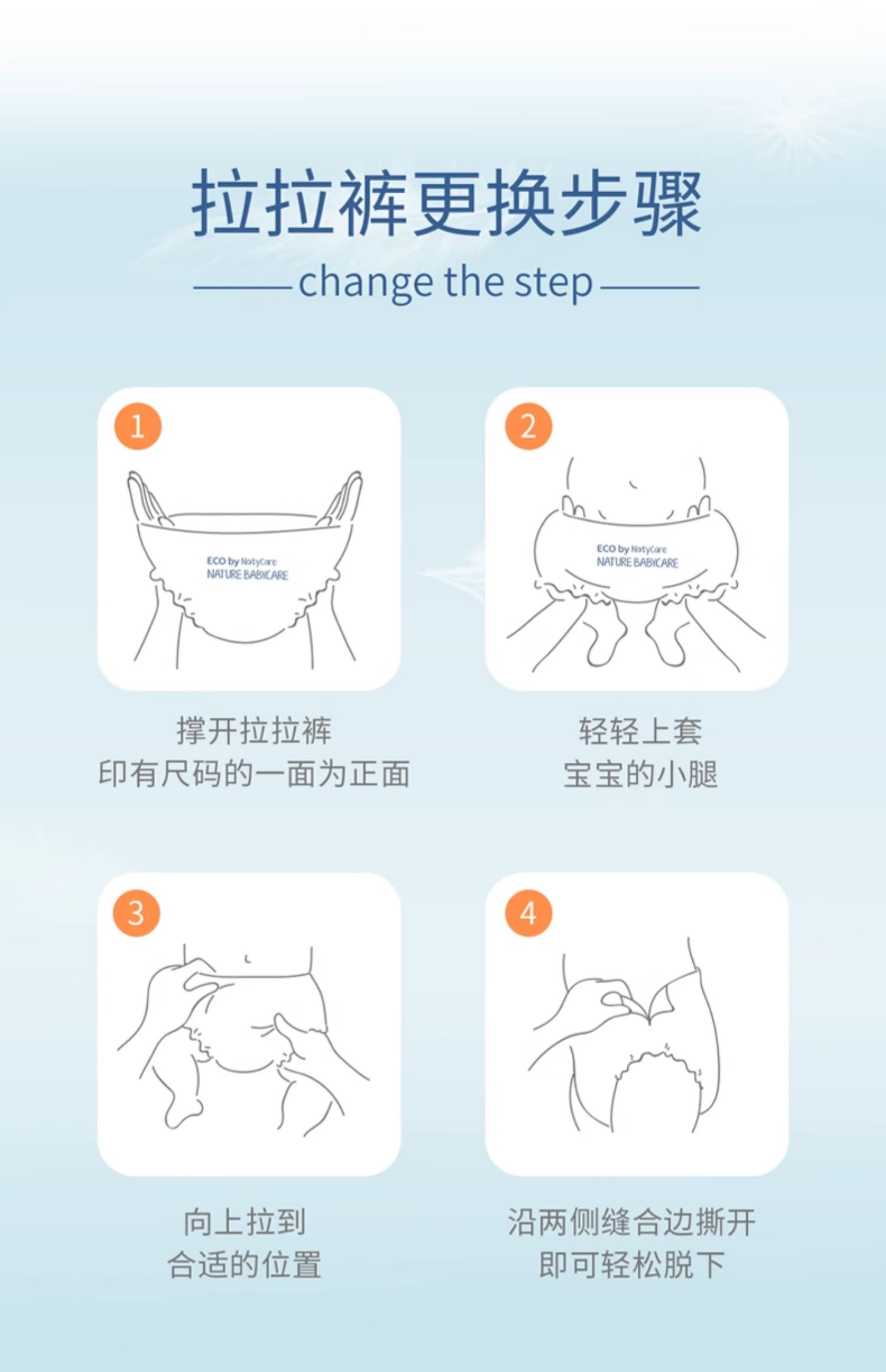 拉拉裤更换步骤

change the step

1

ECO by NatyCare
NATURE BABYCARE

撑开拉拉裤
印有尺码的一面为正面

2

ECO by NatyCare
NATURE BABYCARE

轻轻上套
宝宝的小腿

3

向上拉到
合适的位置

4

沿两侧缝合边撕开
即可轻松脱下