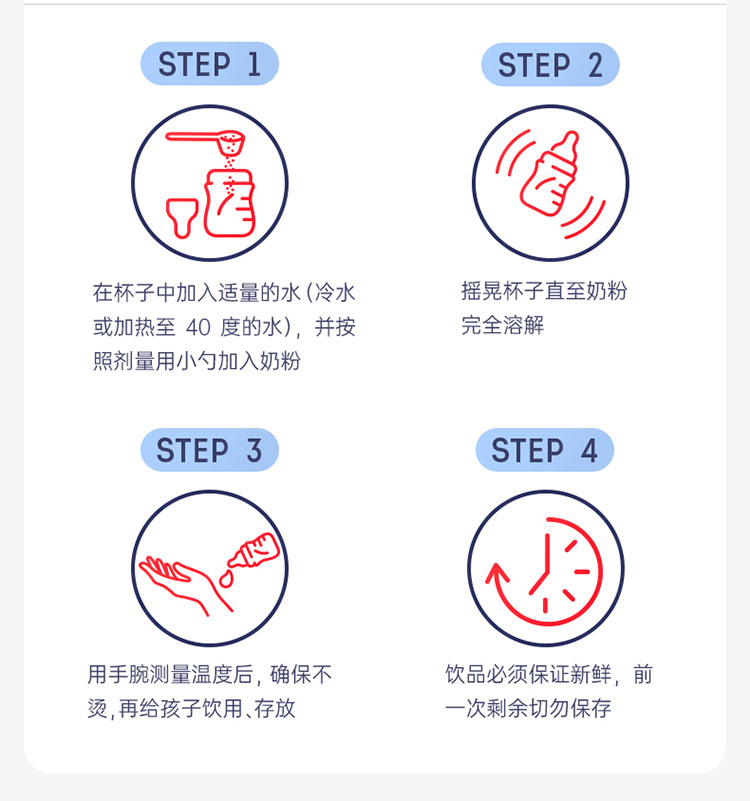 STEP 1

在杯子中加入适量的水（冷水或加热至 40 度的水），并按照剂量用小勺加入奶粉

STEP 2

摇晃杯子直至奶粉完全溶解

STEP 3

用手腕测量温度后，确保不烫，再给孩子饮用、存放

STEP 4

饮品必须保证新鲜，前一次剩余切勿保存