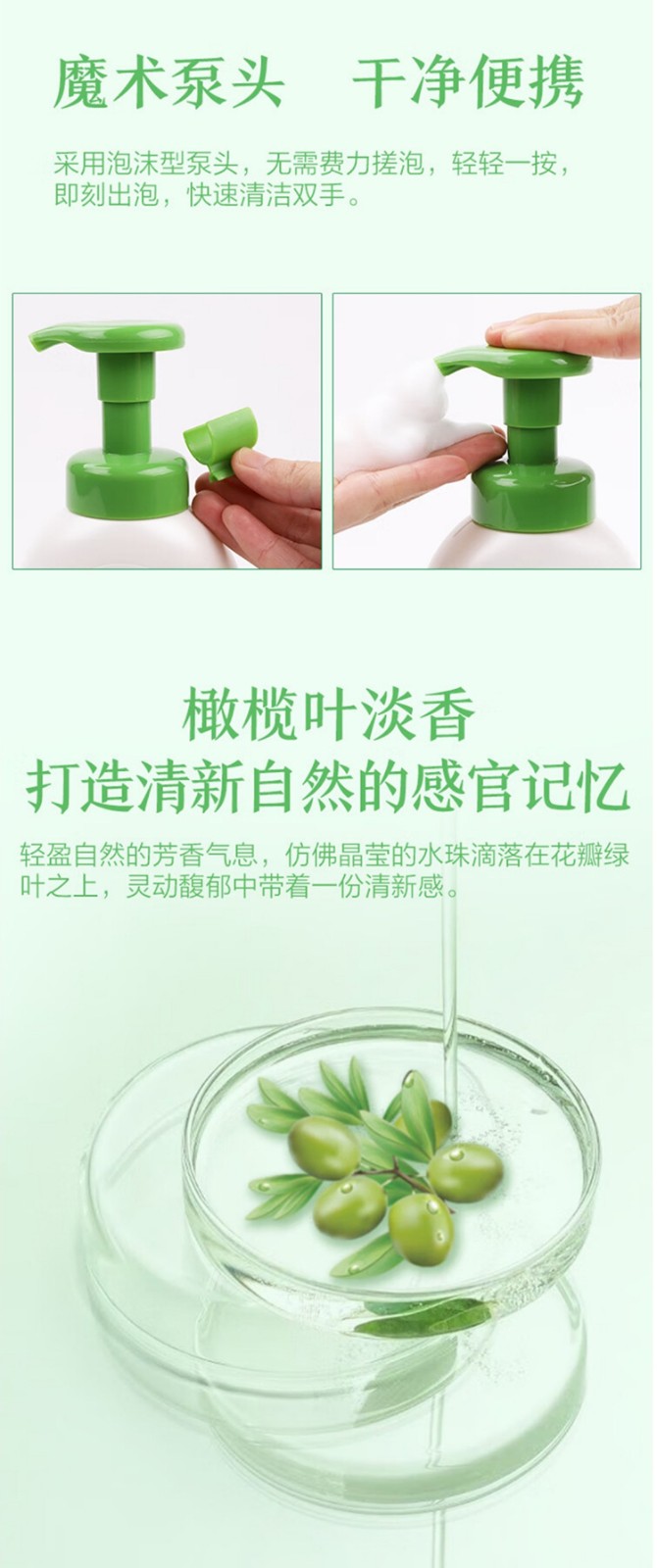 魔术泵头　干净便携

采用泡沫型泵头，无需费力搓泡，轻轻一按，即刻出泡，快速清洁双手。

橄榄叶淡香
打造清新自然的感官记忆

轻盈自然的芳香气息，仿佛晶莹的水珠滴落在花瓣绿叶之上，灵动馥郁中带着一份清新感。