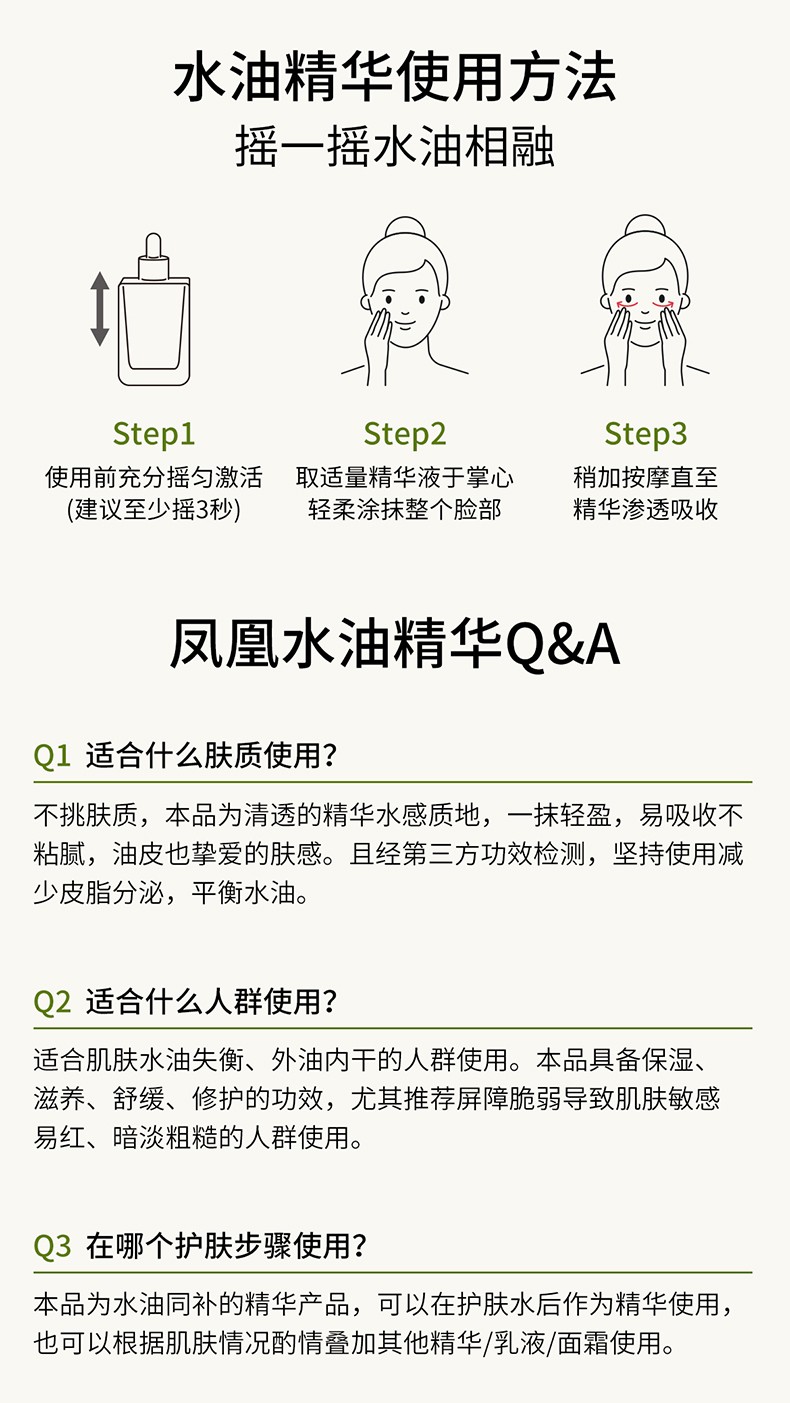 水油精华使用方法
摇一摇水油相融

Step1
使用前充分摇匀激活
(建议至少摇3秒)

Step2
取适量精华液于掌心
轻柔涂抹整个脸部

Step3
稍加按摩直至
精华渗透吸收

凤凰水油精华Q&A

Q1 适合什么肤质使用?

不挑肤质，本品为清透的精华水感质地，一抹轻盈，易吸收不粘腻，油皮也挚爱的肤感。且经第三方功效检测，坚持使用减少皮脂分泌，平衡水油。

Q2 适合什么人群使用?

适合肌肤水油失衡、外油内干的人群使用。本品具备保湿、滋养、舒缓、修护的功效，尤其推荐屏障脆弱导致肌肤敏感易红、暗淡粗糙的人群使用。

Q3 在哪个护肤步骤使用?

本品为水油同补的精华产品，可以在护肤水后作为精华使用，也可以根据肌肤情况酌情叠加其他精华/乳液/面霜使用。