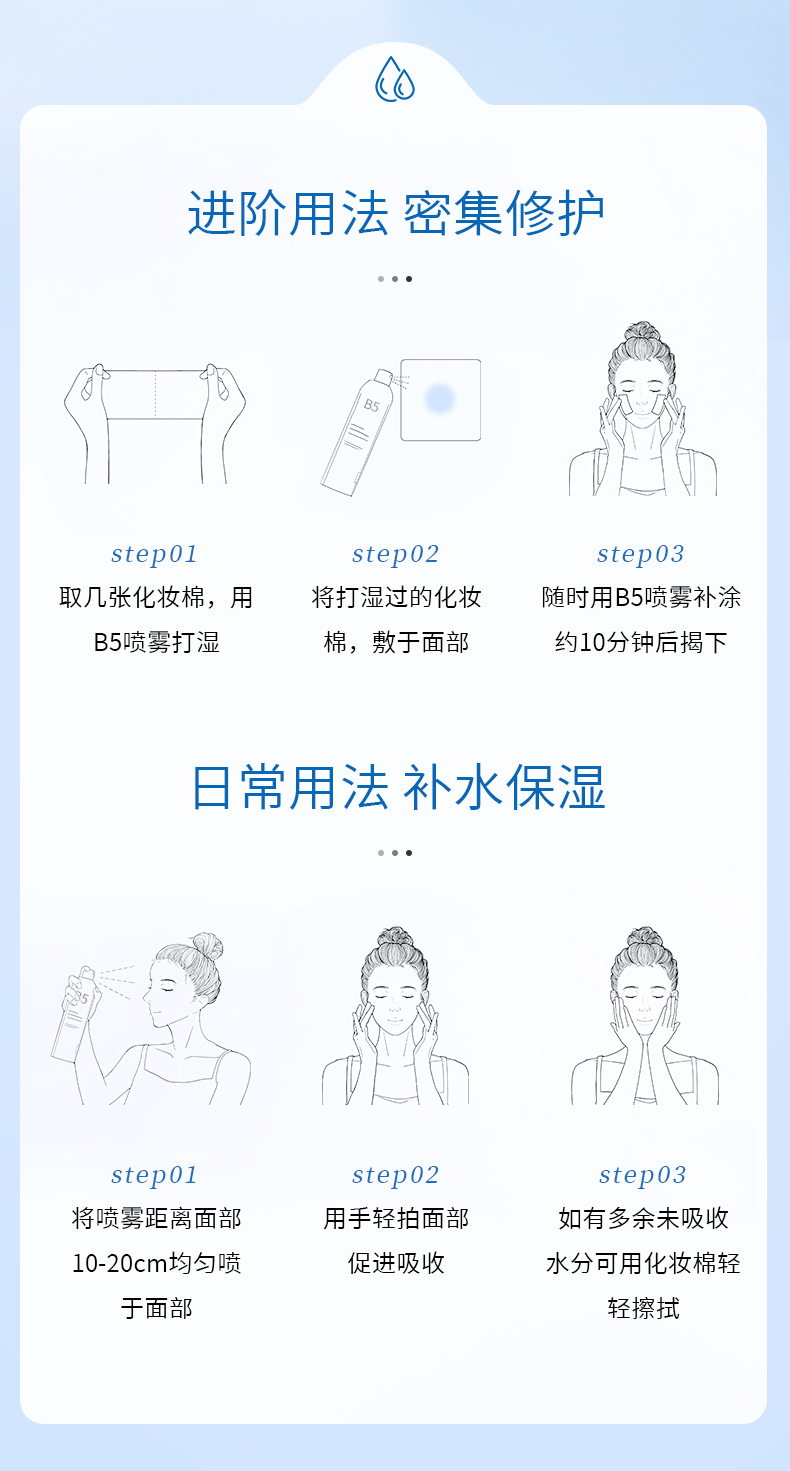 进阶用法 密集修护

B5

step01
取几张化妆棉，用B5喷雾打湿

step02
将打湿过的化妆棉，敷于面部

step03
随时用B5喷雾补涂约10分钟后揭下

日常用法 补水保湿

B5

step01
将喷雾距离面部10-20cm均匀喷于面部

step02
用手轻拍面部促进吸收

step03
如有多余未吸收水分可用化妆棉轻轻擦拭