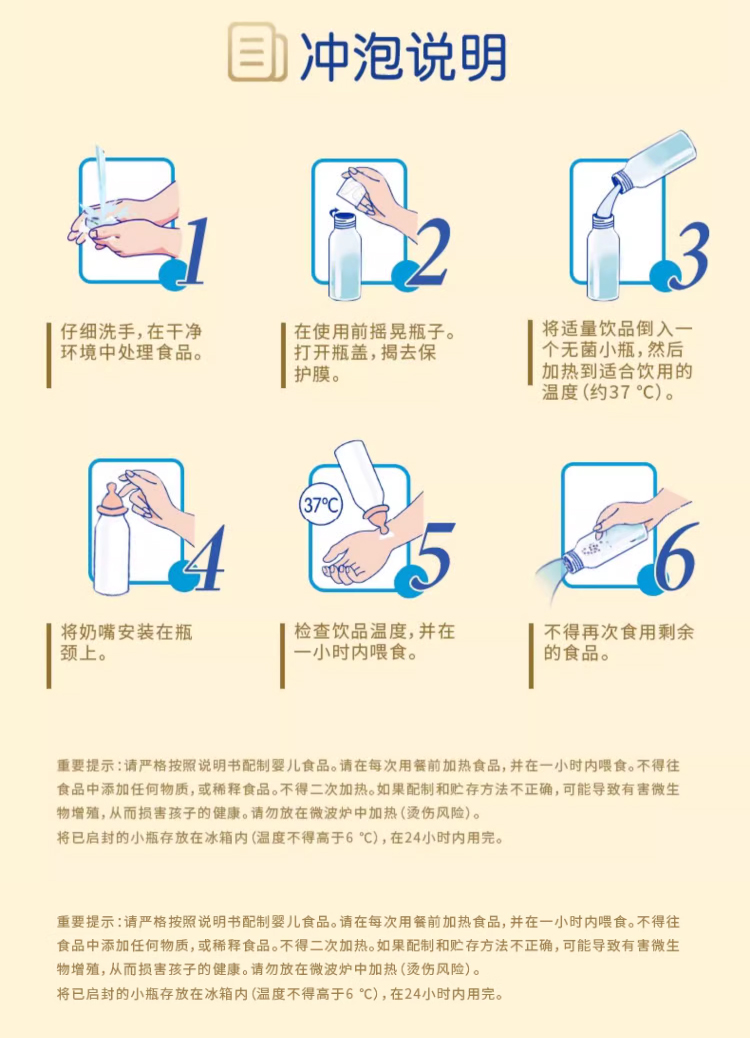 冲泡说明

1
仔细洗手，在干净环境中处理食品。

2
在使用前摇晃瓶子。打开瓶盖，揭去保护膜。

3
将适量饮品倒入一个无菌小瓶，然后加热到适合饮用的温度（约37 ℃）。

4
将奶嘴安装在瓶颈上。

37℃
5
检查饮品温度，并在一小时内喂食。

6
不得再次食用剩余的食品。

重要提示：请严格按照说明书配制婴儿食品。请在每次用餐前加热食品，并在一小时内喂食。不得往食品中添加任何物质，或稀释食品。不得二次加热。如果配制和贮存方法不正确，可能导致有害微生物增殖，从而损害孩子的健康。请勿放在微波炉中加热（烫伤风险）。
将已启封的小瓶存放在冰箱内（温度不得高于6 ℃），在24小时内用完。

重要提示：请严格按照说明书配制婴儿食品。请在每次用餐前加热食品，并在一小时内喂食。不得往食品中添加任何物质，或稀释食品。不得二次加热。如果配制和贮存方法不正确，可能导致有害微生物增殖，从而损害孩子的健康。请勿放在微波炉中加热（烫伤风险）。
将已启封的小瓶存放在冰箱内（温度不得高于6 ℃），在24小时内用完。