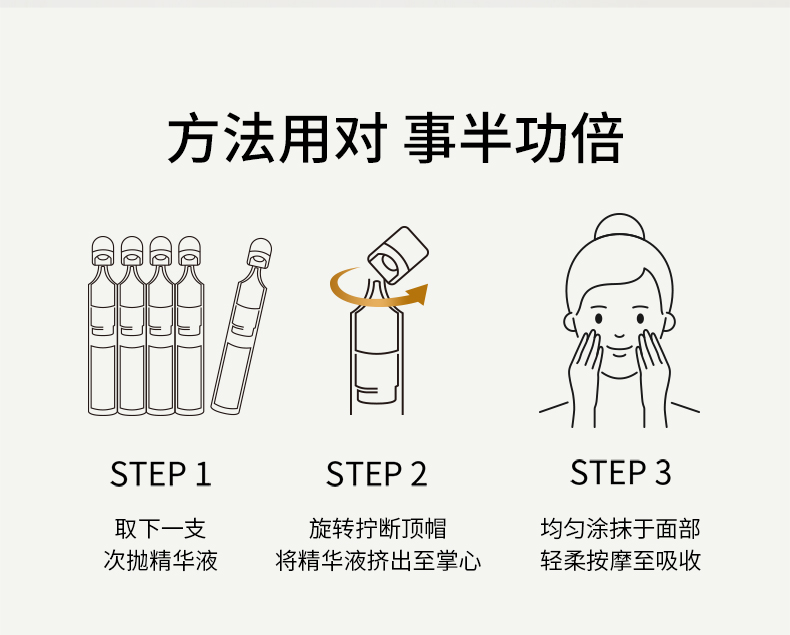 方法用对 事半功倍

STEP 1

取下一支
次抛精华液

STEP 2

旋转拧断顶帽
将精华液挤出至掌心

STEP 3

均匀涂抹于面部
轻柔按摩至吸收