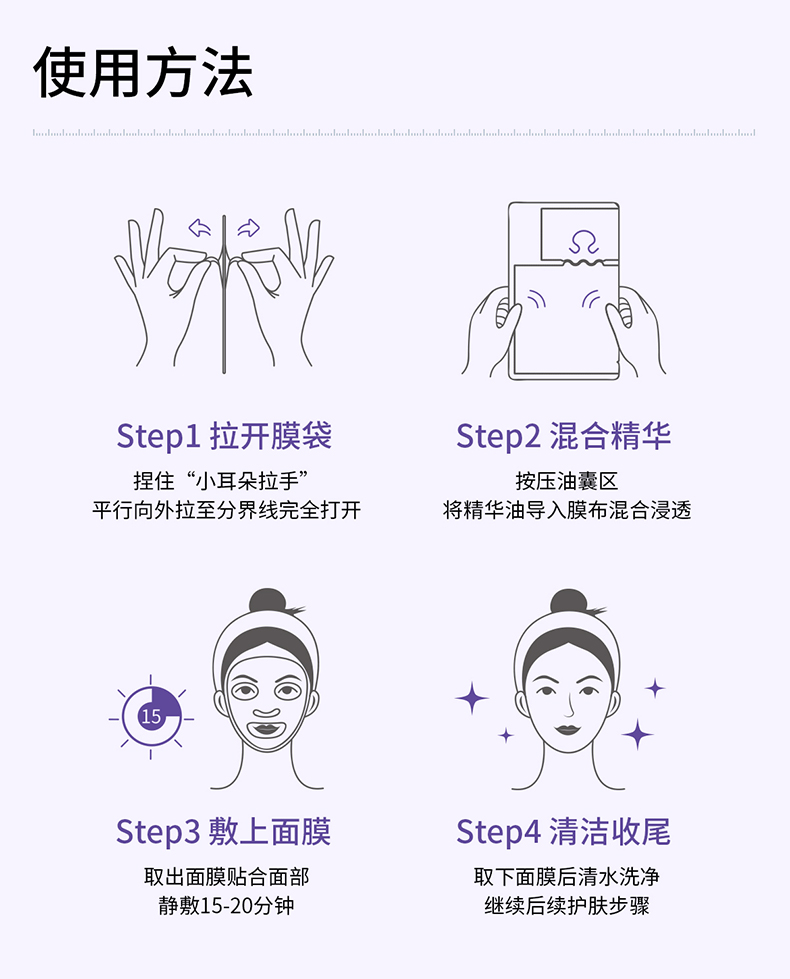 使用方法

Step1 拉开膜袋

捏住“小耳朵拉手”
平行向外拉至分界线完全打开

Step2 混合精华

按压油囊区
将精华油导入膜布混合浸透

15

Step3 敷上面膜

取出面膜贴合面部
静敷15-20分钟

Step4 清洁收尾

取下面膜后清水洗净
继续后续护肤步骤