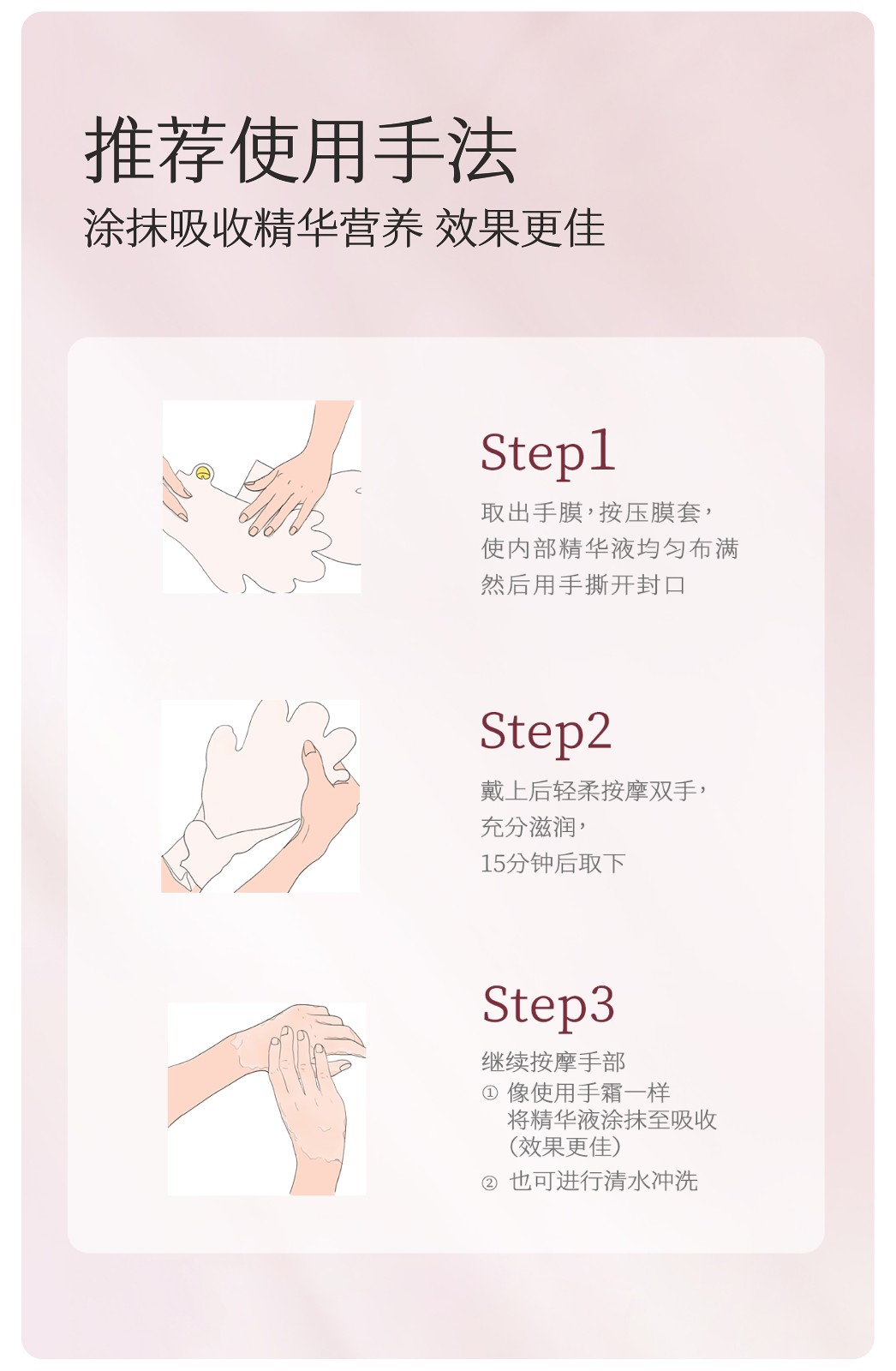 推荐使用手法

涂抹吸收精华营养 效果更佳

Step1

取出手膜，按压膜套，
使内部精华液均匀布满
然后用手撕开封口

Step2

戴上后轻柔按摩双手，
充分滋润，
15分钟后取下

Step3

继续按摩手部
① 像使用手霜一样
将精华液涂抹至吸收
(效果更佳)
② 也可进行清水冲洗