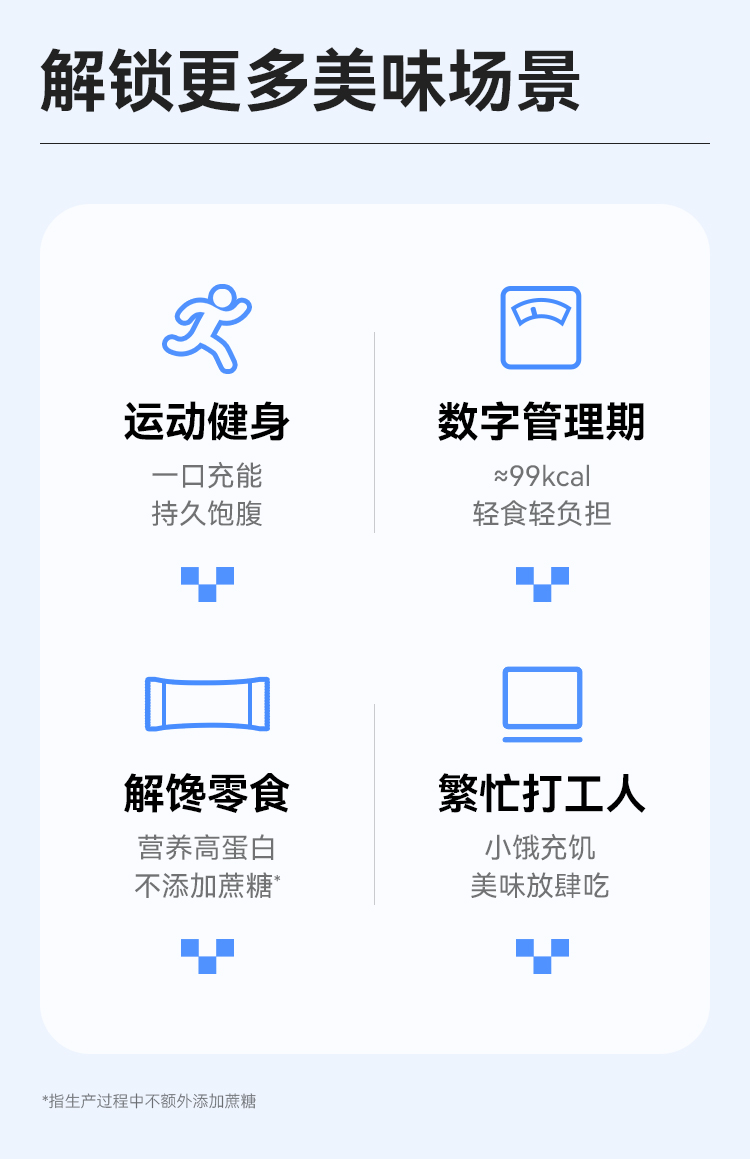 解锁更多美味场景

运动健身
一口充能
持久饱腹

数字管理期
≈99kcal
轻食轻负担

解馋零食
营养高蛋白
不添加蔗糖*

繁忙打工人
小饿充饥
美味放肆吃

*指生产过程中不额外添加蔗糖