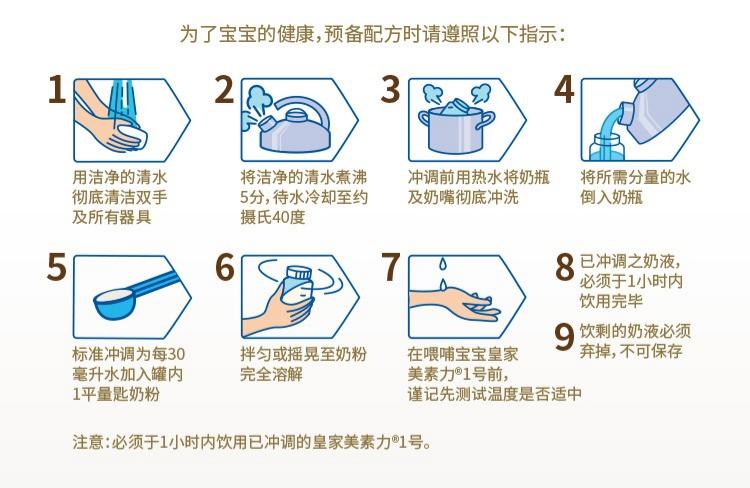 为了宝宝的健康，预备配方时请遵照以下指示：

1
用洁净的清水彻底清洁双手及所有器具

2
将洁净的清水煮沸5分，待水冷却至约摄氏40度

3
冲调前用热水将奶瓶及奶嘴彻底冲洗

4
将所需分量的水倒入奶瓶

5
标准冲调为每30毫升水加入罐内1平量匙奶粉

6
拌匀或摇晃至奶粉完全溶解

7
在喂哺宝宝皇家美素力®1号前，谨记先测试温度是否适中

8
已冲调之奶液，必须于1小时内饮用完毕

9
饮剩的奶液必须弃掉，不可保存

注意：必须于1小时内饮用已冲调的皇家美素力®1号。