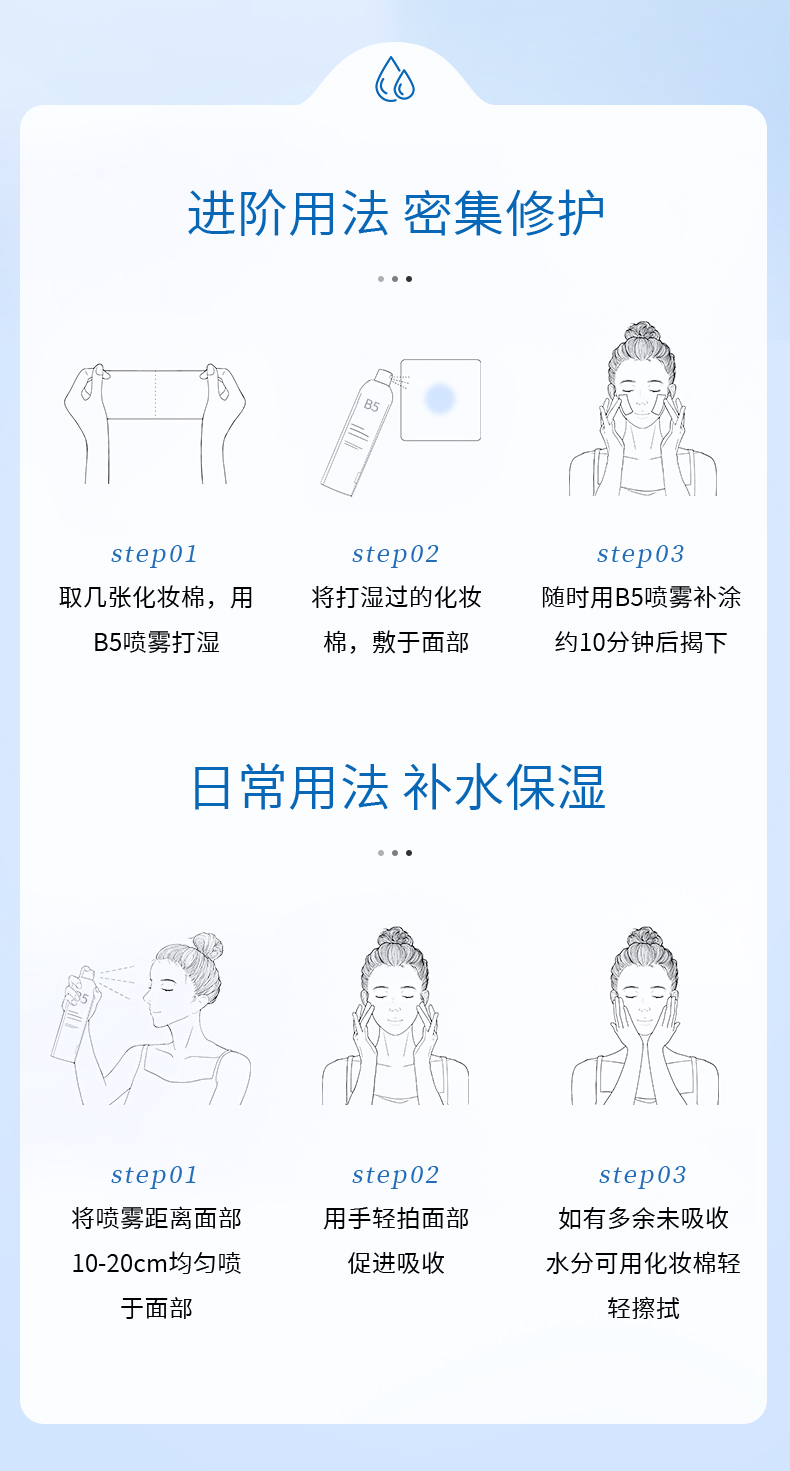 进阶用法 密集修护

B5

step01
取几张化妆棉，用B5喷雾打湿

step02
将打湿过的化妆棉，敷于面部

step03
随时用B5喷雾补涂约10分钟后揭下

日常用法 补水保湿

B5

step01
将喷雾距离面部10-20cm均匀喷于面部

step02
用手轻拍面部促进吸收

step03
如有多余未吸收水分可用化妆棉轻轻擦拭