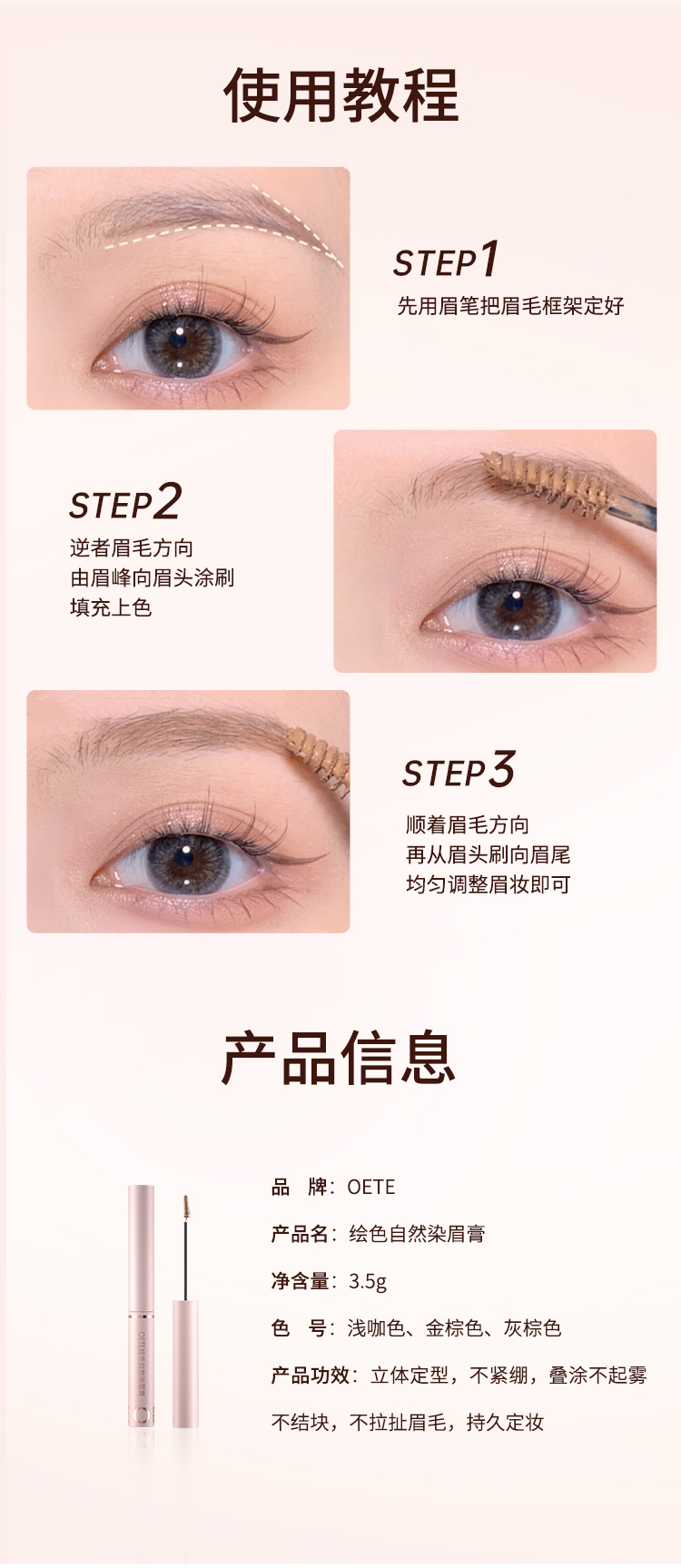 使用教程

STEP1
先用眉笔把眉毛框架定好

STEP2
逆者眉毛方向
由眉峰向眉头涂刷
填充上色

STEP3
顺着眉毛方向
再从眉头刷向眉尾
均匀调整眉妆即可

产品信息

OETE绘色自然染眉膏

品　牌：OETE
产品名：绘色自然染眉膏
净含量：3.5g
色　号：浅咖色、金棕色、灰棕色
产品功效：立体定型，不紧绷，叠涂不起雾
不结块，不拉扯眉毛，持久定妆