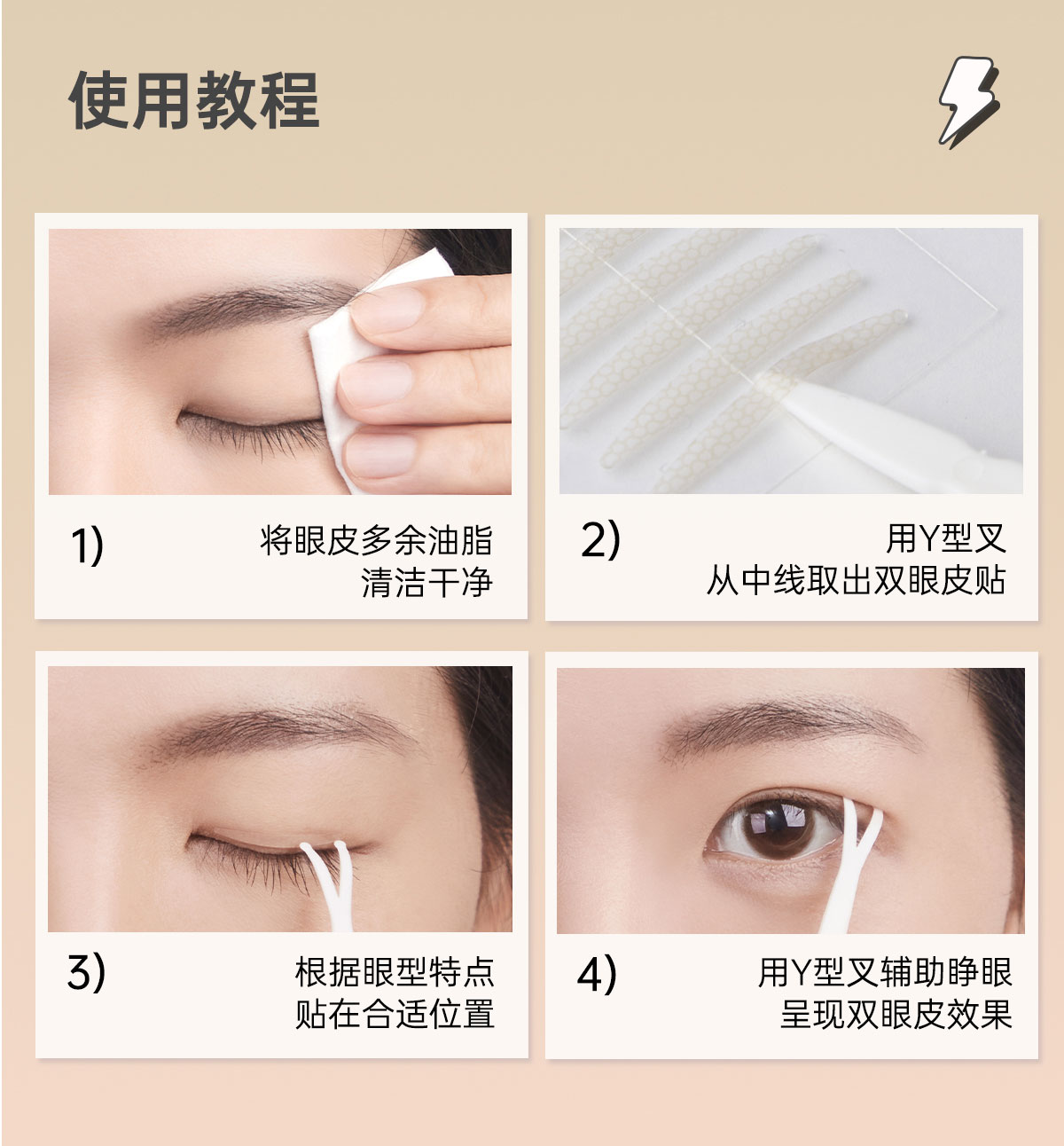 使用教程

1)

将眼皮多余油脂
清洁干净

2)

用Y型叉
从中线取出双眼皮贴

3)

根据眼型特点
贴在合适位置

4)

用Y型叉辅助睁眼
呈现双眼皮效果