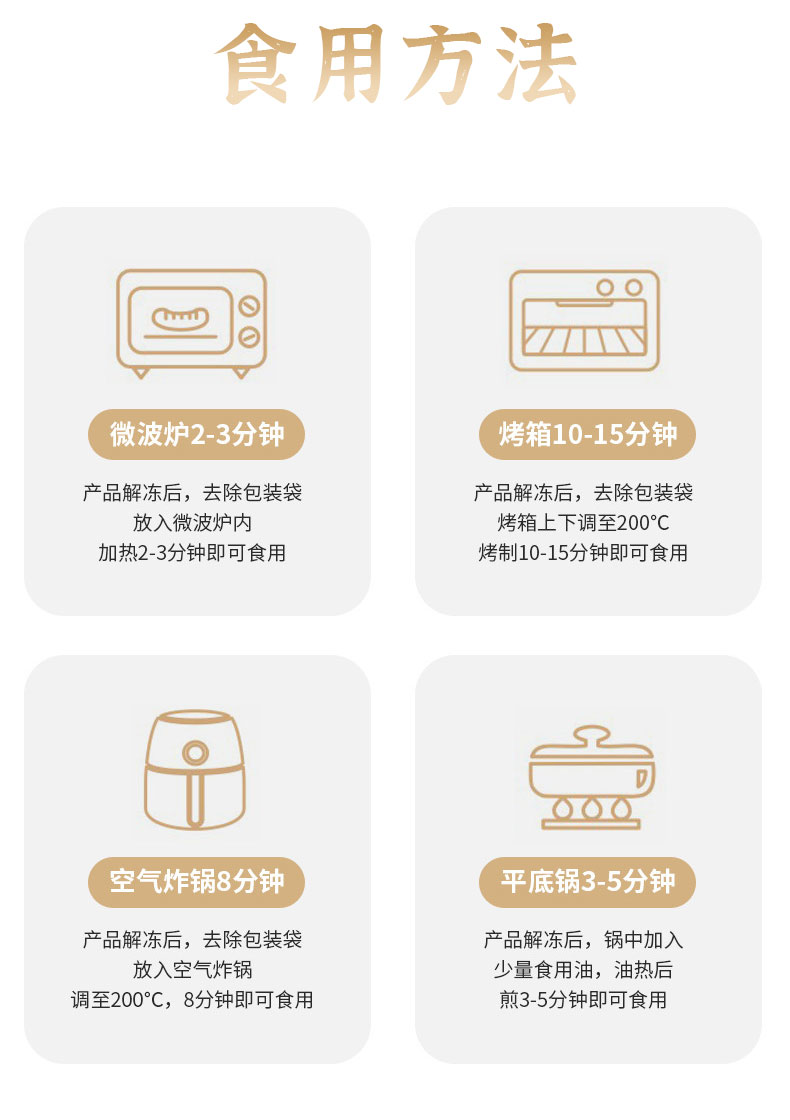 食用方法

微波炉2-3分钟

产品解冻后，去除包装袋
放入微波炉内
加热2-3分钟即可食用

烤箱10-15分钟

产品解冻后，去除包装袋
烤箱上下调至200°C
烤制10-15分钟即可食用

空气炸锅8分钟

产品解冻后，去除包装袋
放入空气炸锅
调至200°C，8分钟即可食用

平底锅3-5分钟

产品解冻后，锅中加入
少量食用油，油热后
煎3-5分钟即可食用