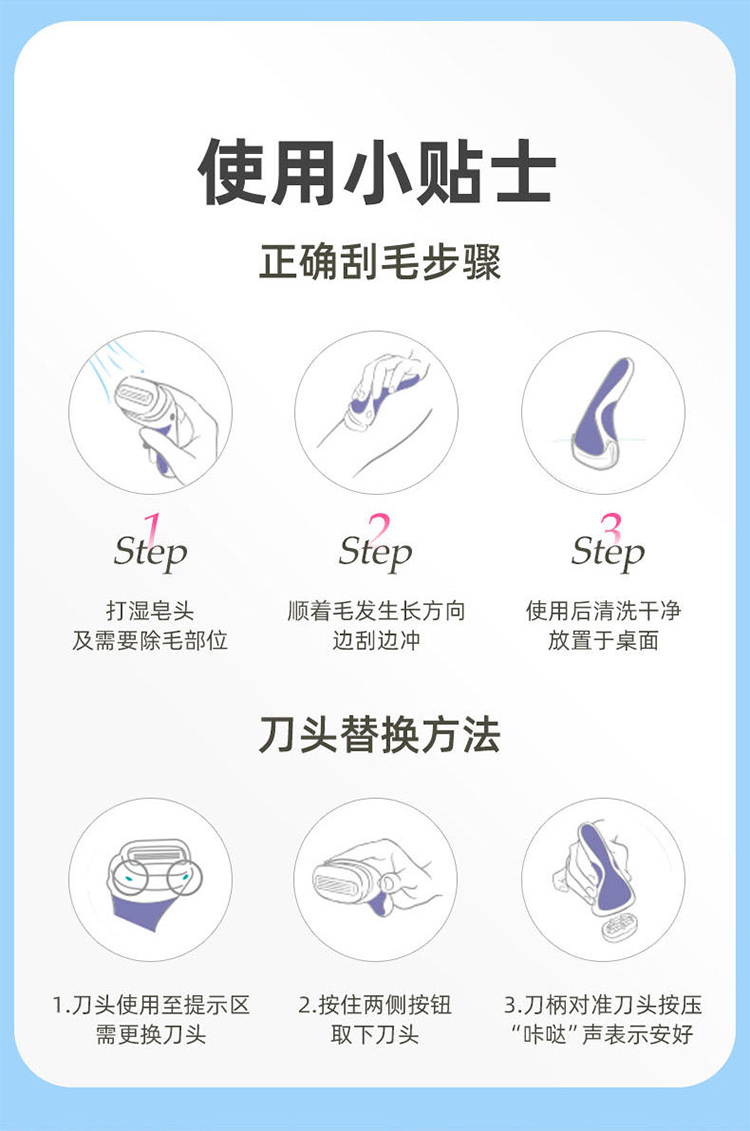 使用小贴士

正确刮毛步骤

1 Step

打湿皂头
及需要除毛部位

2 Step

顺着毛发生长方向
边刮边冲

3 Step

使用后清洗干净
放置于桌面

刀头替换方法

1.刀头使用至提示区
需更换刀头

2.按住两侧按钮
取下刀头

3.刀柄对准刀头按压
“咔哒”声表示安好