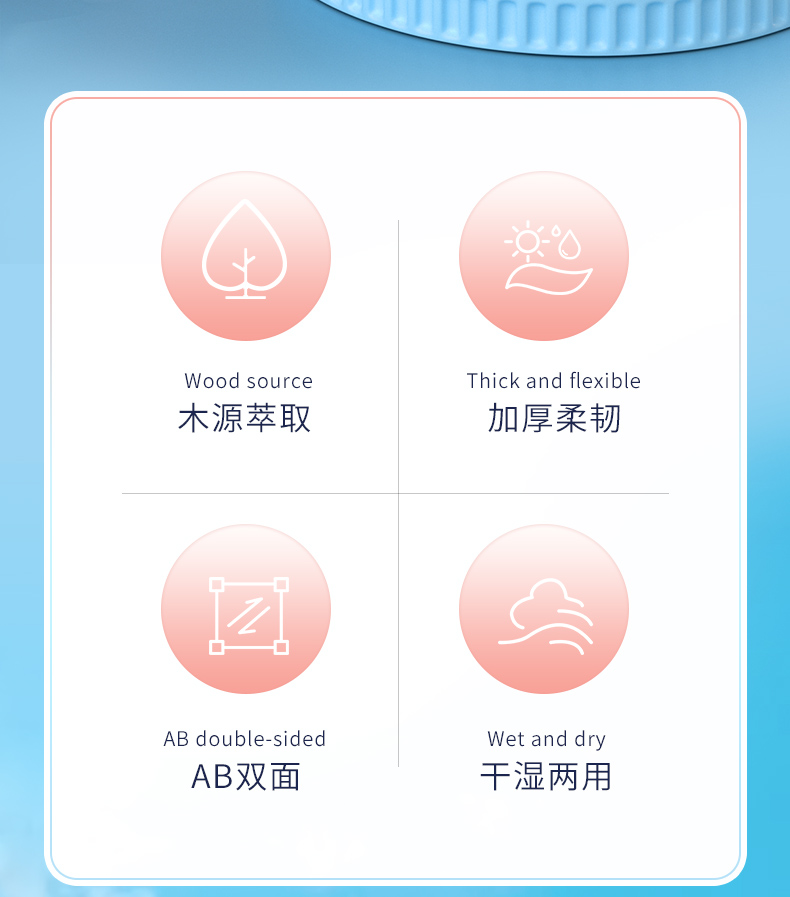 Wood source
木源萃取

Thick and flexible
加厚柔韧

AB double-sided
AB双面

Wet and dry
干湿两用