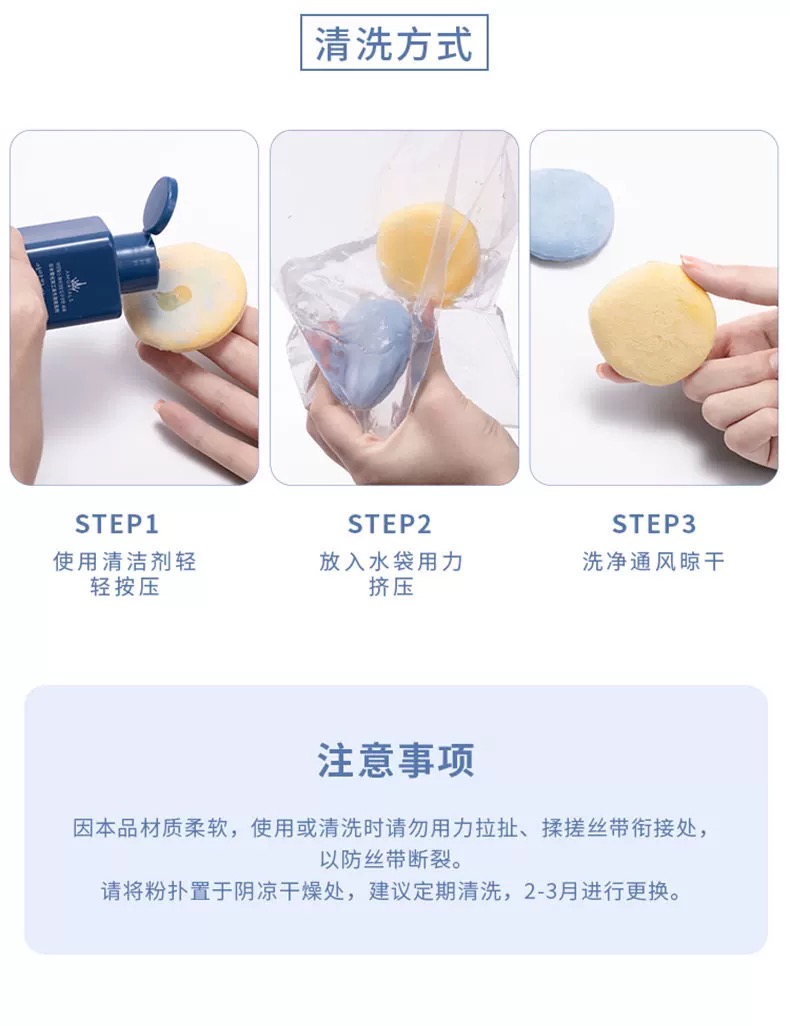 清洗方式

STEP1
使用清洁剂轻轻按压

STEP2
放入水袋用力挤压

STEP3
洗净通风晾干

注意事项

因本品材质柔软，使用或清洗时请勿用力拉扯、揉搓丝带衔接处，以防丝带断裂。
请将粉扑置于阴凉干燥处，建议定期清洗，2-3月进行更换。