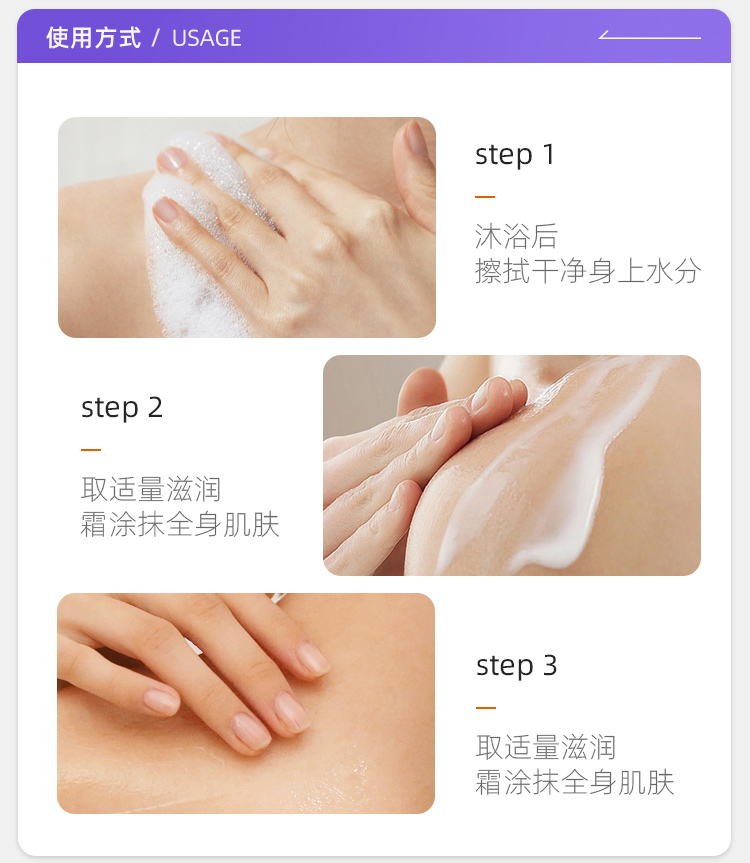 使用方式 / USAGE

step 1

沐浴后
擦拭干净身上水分

step 2

取适量滋润
霜涂抹全身肌肤

step 3

取适量滋润
霜涂抹全身肌肤