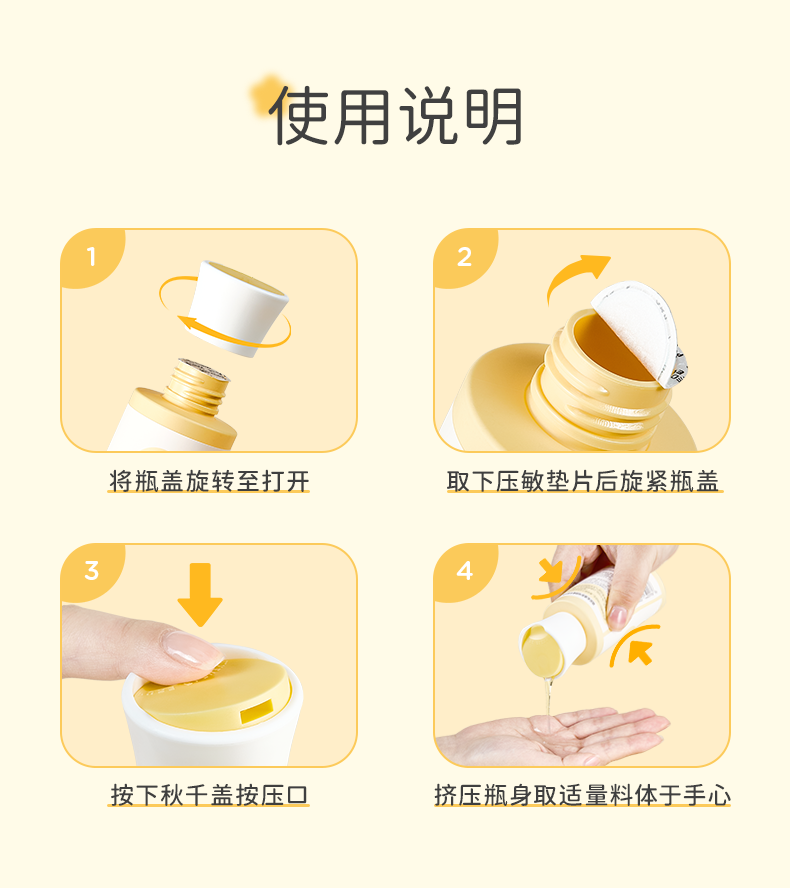 使用说明

1

将瓶盖旋转至打开

2

取下压敏垫片后旋紧瓶盖

3

按下秋千盖按压口

4

挤压瓶身取适量料体于手心