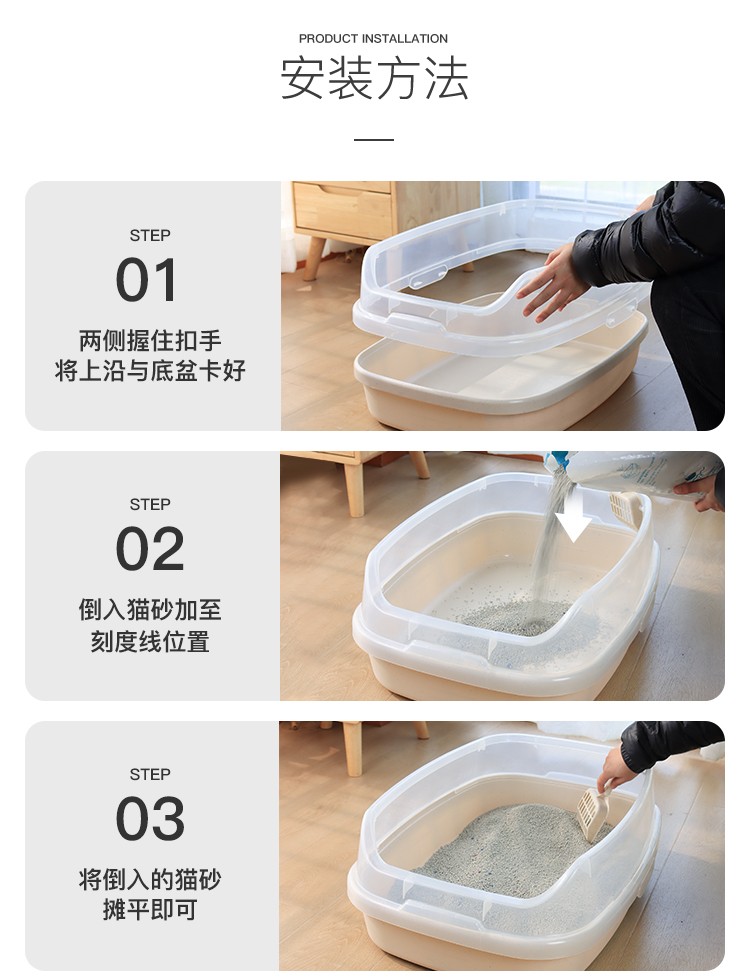 PRODUCT INSTALLATION
安装方法

STEP
01
两侧握住扣手
将上沿与底盆卡好

STEP
02
倒入猫砂加至
刻度线位置

STEP
03
将倒入的猫砂
摊平即可