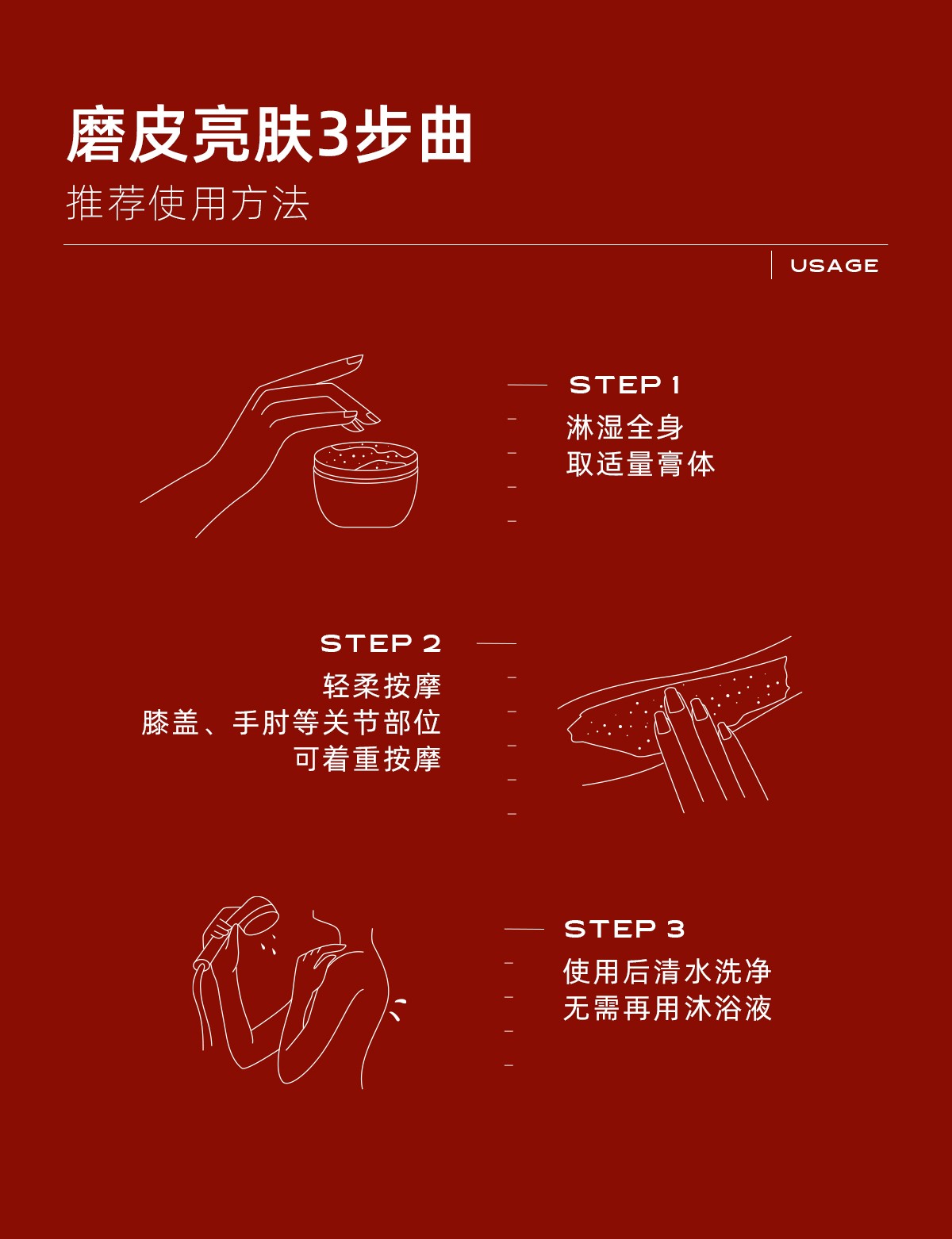 磨皮亮肤3步曲

推荐使用方法

USAGE

STEP 1

淋湿全身
取适量膏体

STEP 2

轻柔按摩
膝盖、手肘等关节部位
可着重按摩

STEP 3

使用后清水洗净
无需再用沐浴液