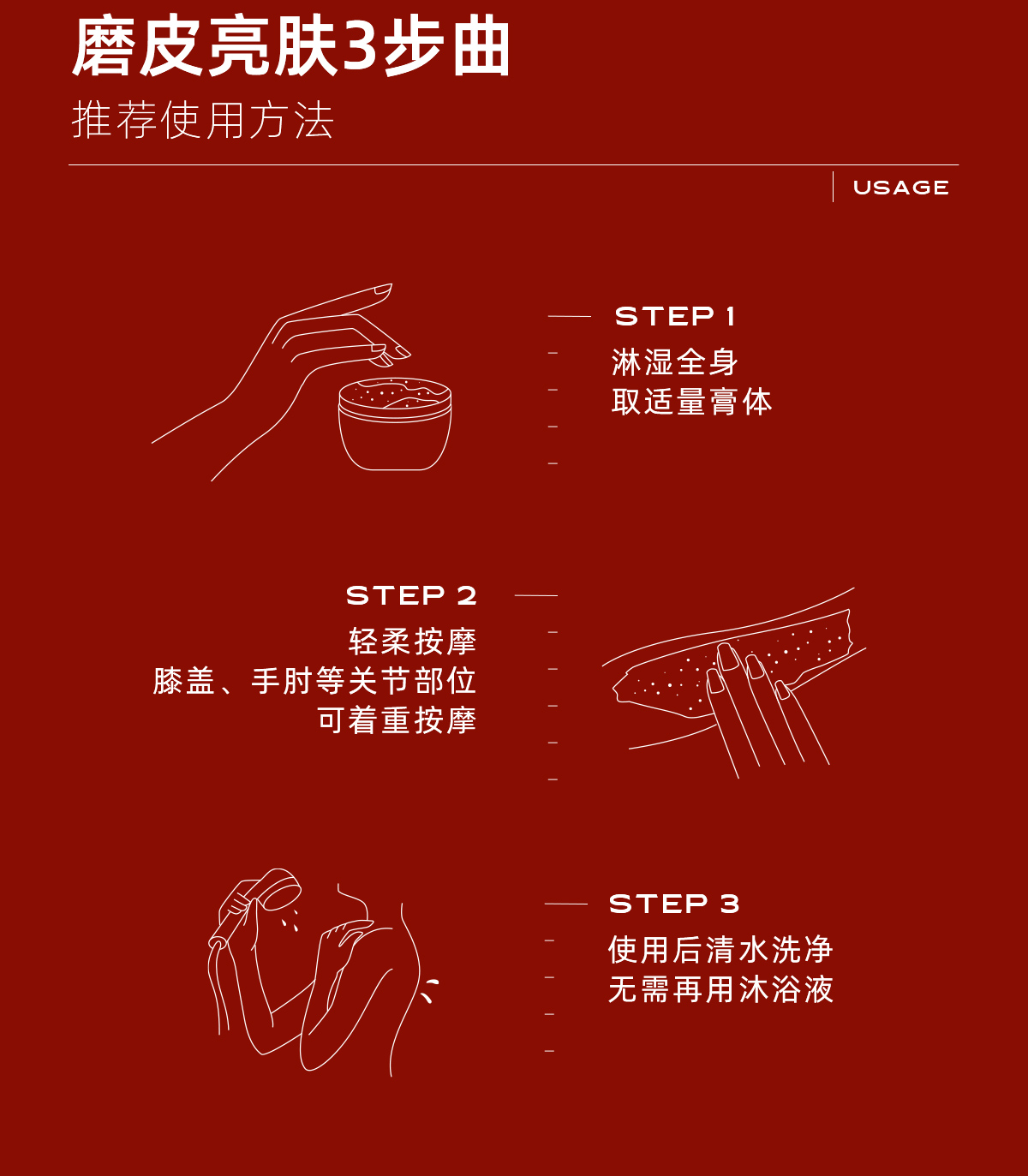 磨皮亮肤3步曲

推荐使用方法

USAGE

STEP 1

淋湿全身
取适量膏体

STEP 2

轻柔按摩
膝盖、手肘等关节部位
可着重按摩

STEP 3

使用后清水洗净
无需再用沐浴液