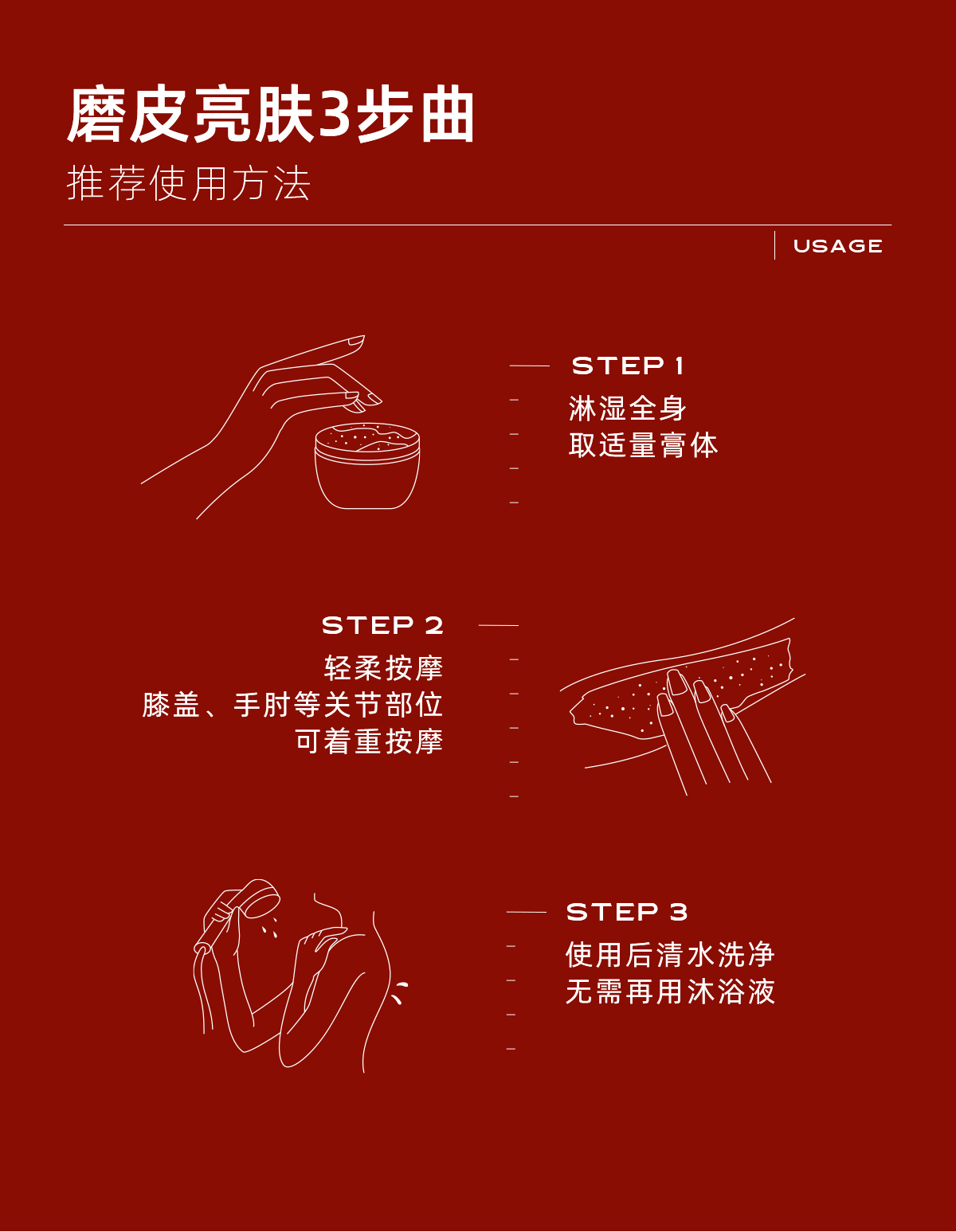 磨皮亮肤3步曲
推荐使用方法

USAGE

STEP 1
淋湿全身
取适量膏体

STEP 2
轻柔按摩
膝盖、手肘等关节部位
可着重按摩

STEP 3
使用后清水洗净
无需再用沐浴液