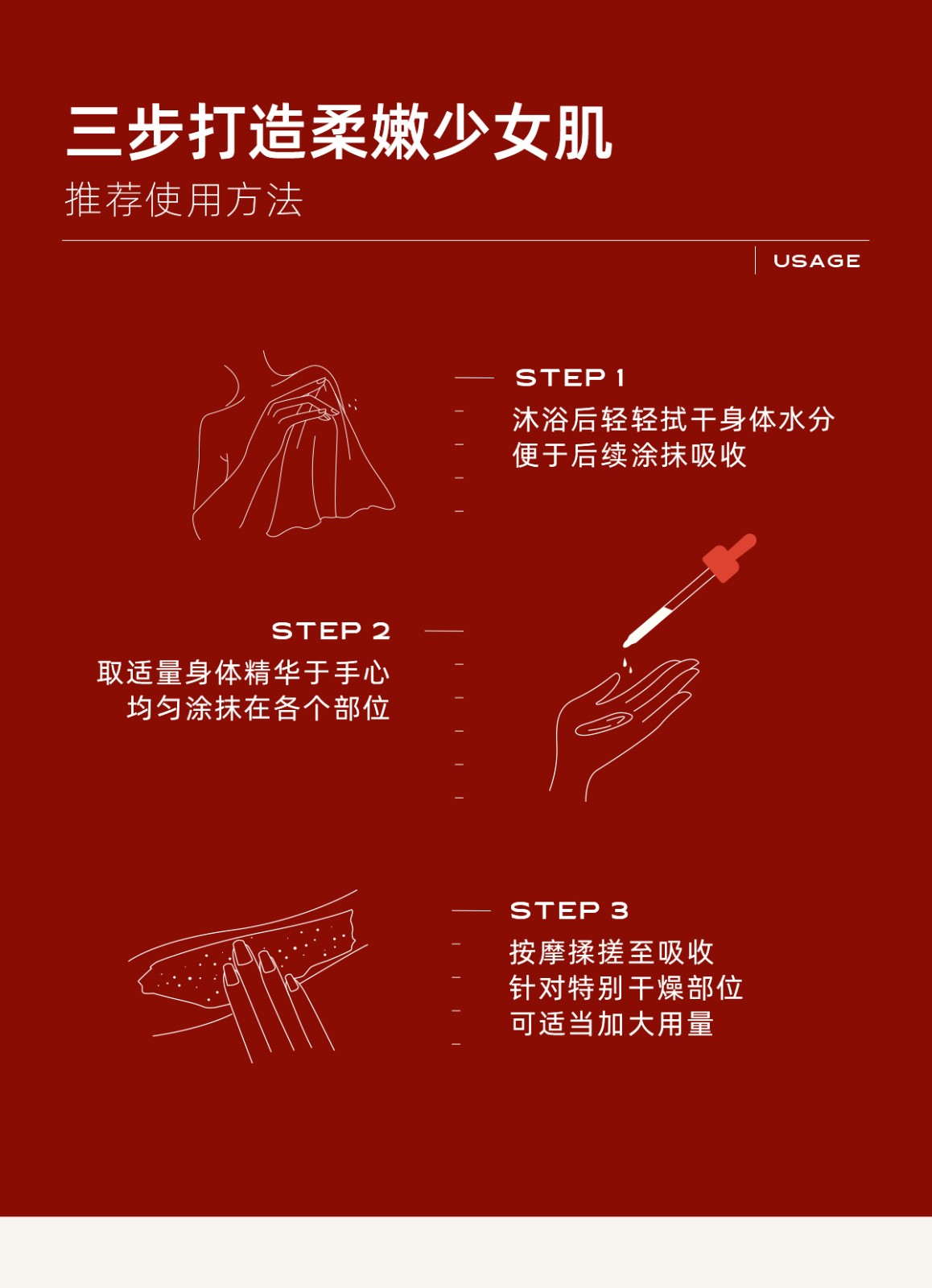 三步打造柔嫩少女肌
推荐使用方法

USAGE

STEP 1
沐浴后轻轻拭干身体水分
便于后续涂抹吸收

STEP 2
取适量身体精华于手心
均匀涂抹在各个部位

STEP 3
按摩揉搓至吸收
针对特别干燥部位
可适当加大用量