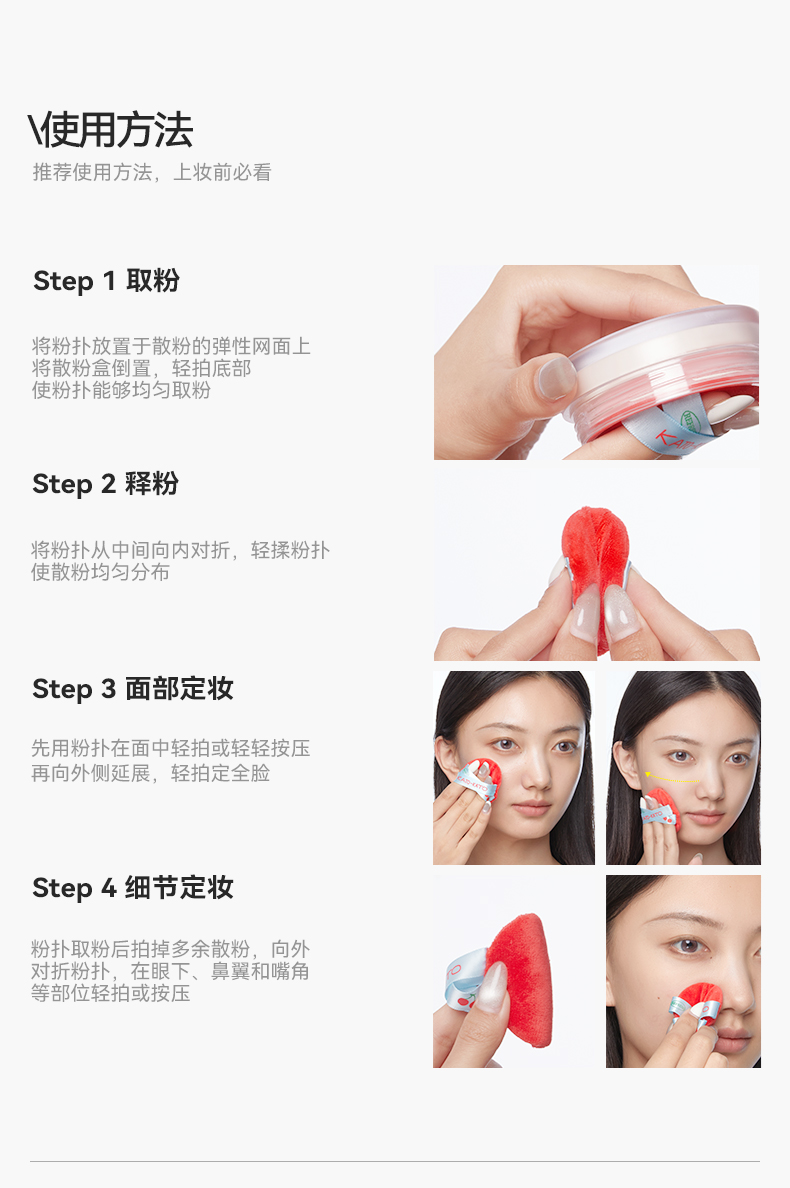 \使用方法
推荐使用方法，上妆前必看

Step 1 取粉

将粉扑放置于散粉的弹性网面上
将散粉盒倒置，轻拍底部
使粉扑能够均匀取粉

Step 2 释粉

将粉扑从中间向内对折，轻揉粉扑
使散粉均匀分布

Step 3 面部定妆

先用粉扑在面中轻拍或轻轻按压
再向外侧延展，轻拍定全脸

Step 4 细节定妆

粉扑取粉后拍掉多余散粉，向外
对折粉扑，在眼下、鼻翼和嘴角
等部位轻拍或按压