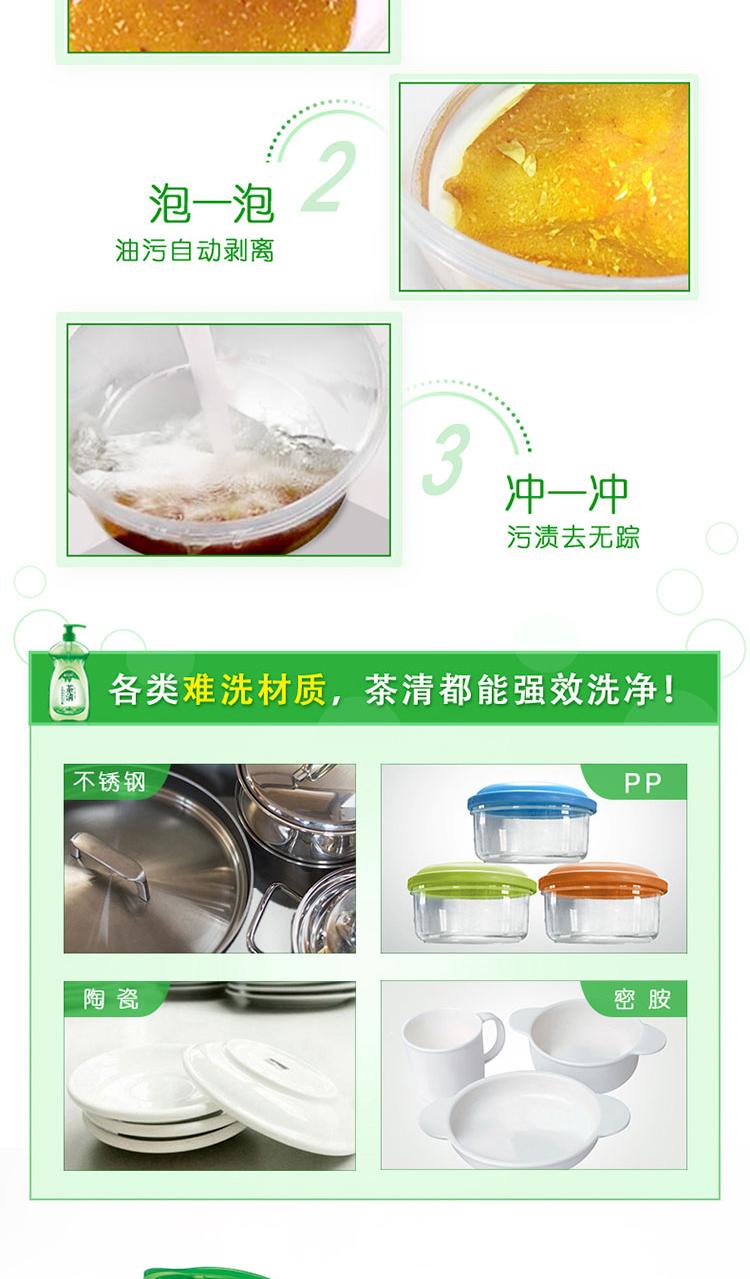 2

泡一泡

油污自动剥离

3

冲一冲

污渍去无踪

各类难洗材质，茶清都能强效洗净！

不锈钢

PP

陶瓷

密胺