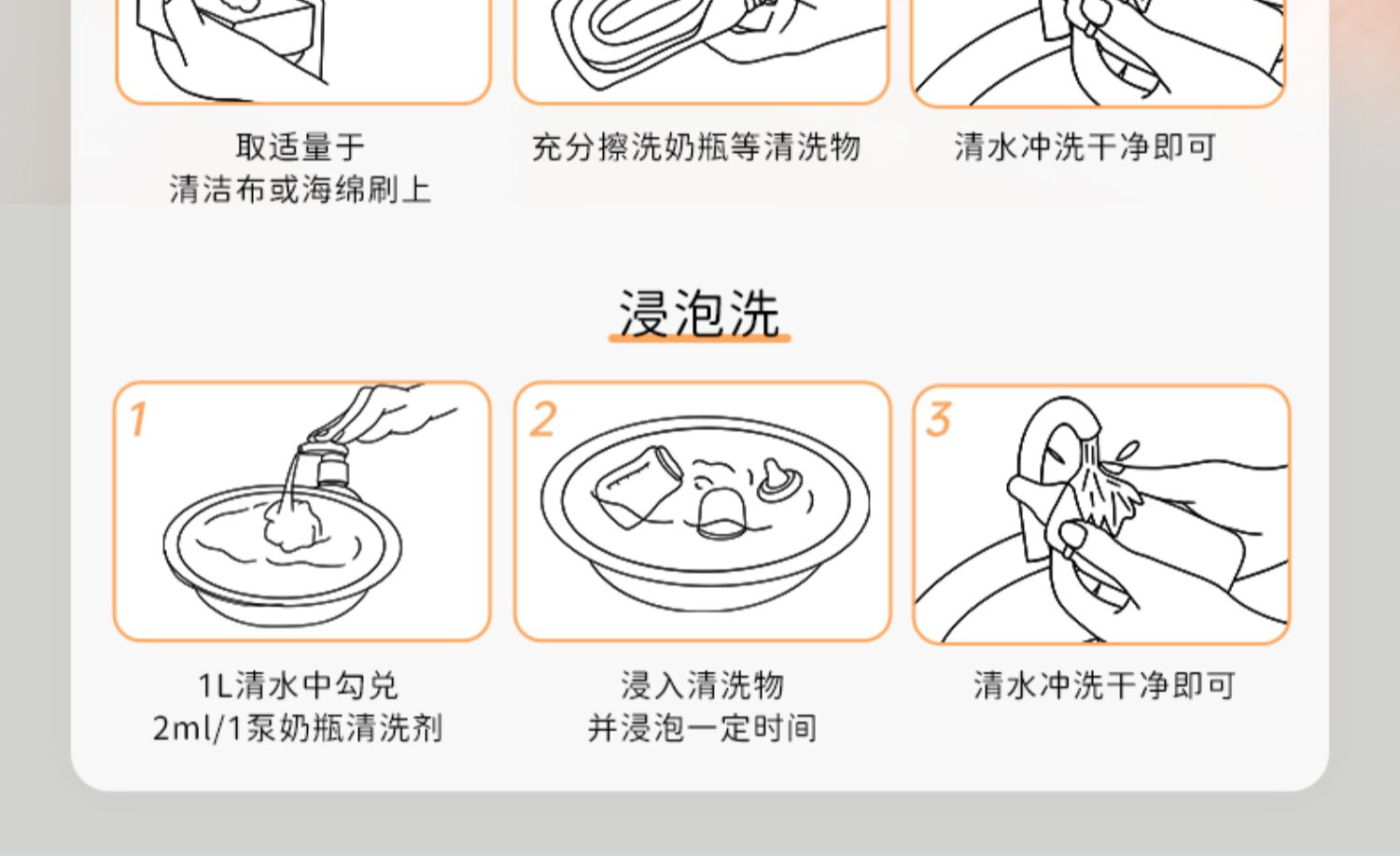 取适量于
清洁布或海绵刷上

充分擦洗奶瓶等清洗物

清水冲洗干净即可

浸泡洗

1

1L清水中勾兑
2ml/1泵奶瓶清洗剂

2

浸入清洗物
并浸泡一定时间

3

清水冲洗干净即可