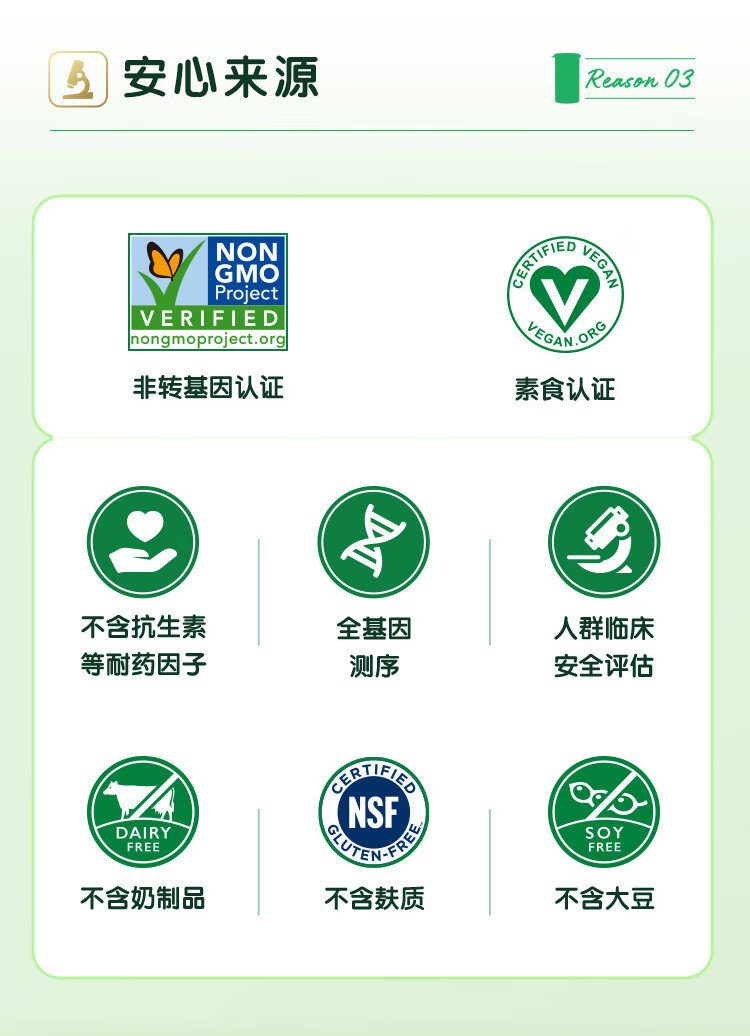 安心来源

Reason 03

NON GMO Project VERIFIED nongmoproject.org

非转基因认证

CERTIFIED VEGAN VEGAN.ORG

素食认证

不含抗生素
等耐药因子

全基因
测序

人群临床
安全评估

DAIRY FREE

不含奶制品

CERTIFIED NSF GLUTEN-FREE

不含麸质

SOY FREE

不含大豆