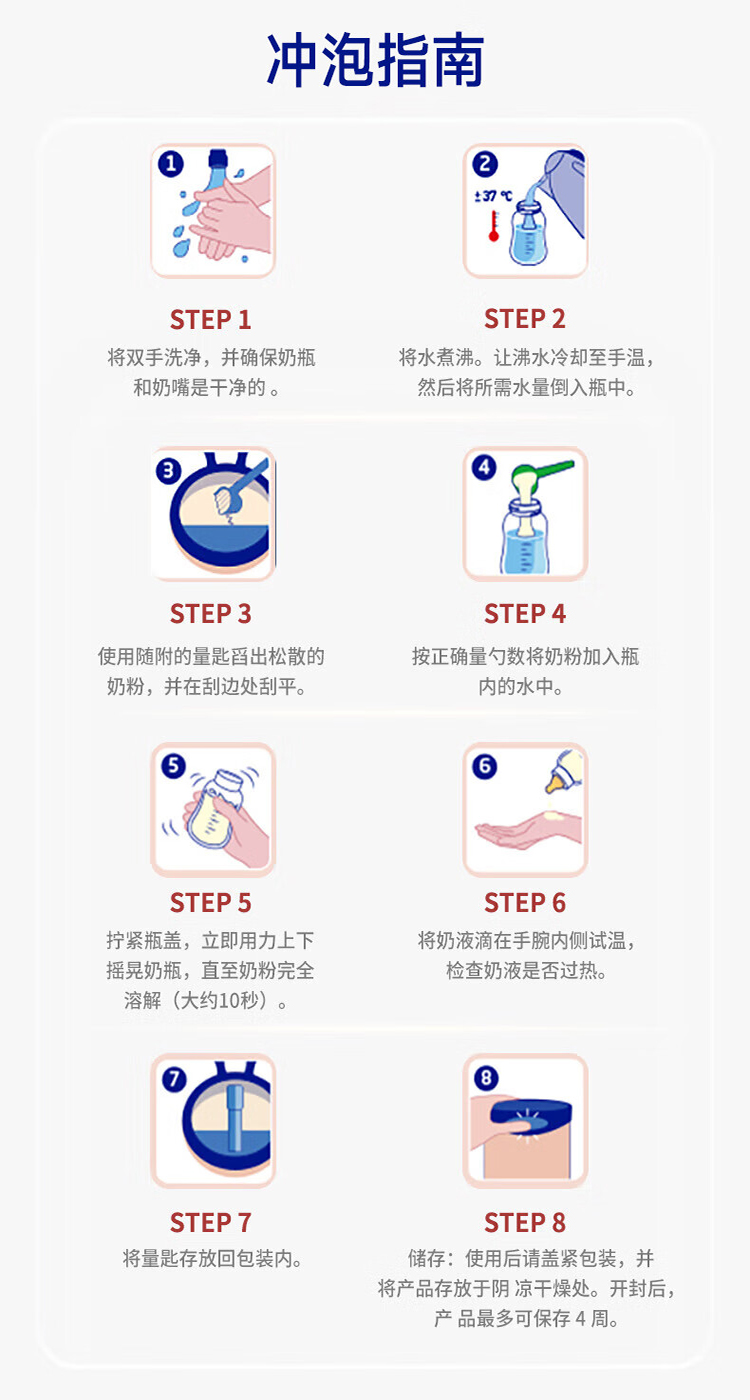 冲泡指南

1

STEP 1
将双手洗净，并确保奶瓶和奶嘴是干净的 。

2
±37 ℃

STEP 2
将水煮沸。让沸水冷却至手温，然后将所需水量倒入瓶中。

3

STEP 3
使用随附的量匙舀出松散的奶粉，并在刮边处刮平。

4

STEP 4
按正确量勺数将奶粉加入瓶内的水中。

5

STEP 5
拧紧瓶盖，立即用力上下摇晃奶瓶，直至奶粉完全溶解（大约10秒）。

6

STEP 6
将奶液滴在手腕内侧试温，检查奶液是否过热。

7

STEP 7
将量匙存放回包装内。

8

STEP 8
储存：使用后请盖紧包装，并将产品存放于阴 凉干燥处。开封后，产 品最多可保存 4 周。