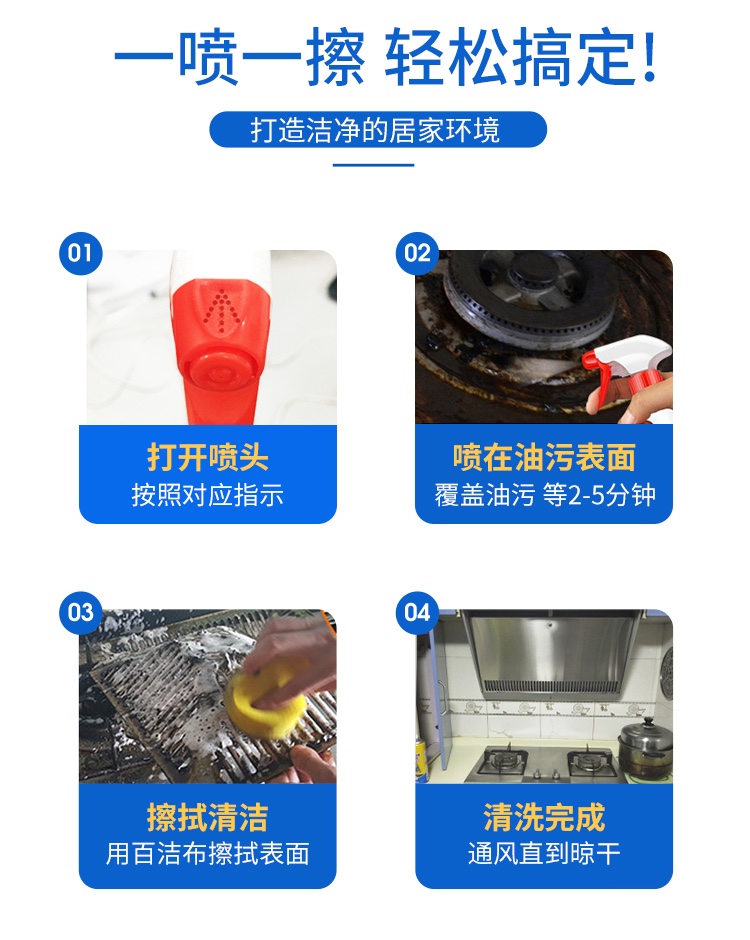 一喷一擦 轻松搞定!

打造洁净的居家环境

01
打开喷头
按照对应指示

02
喷在油污表面
覆盖油污 等2-5分钟

03
擦拭清洁
用百洁布擦拭表面

04
清洗完成
通风直到晾干