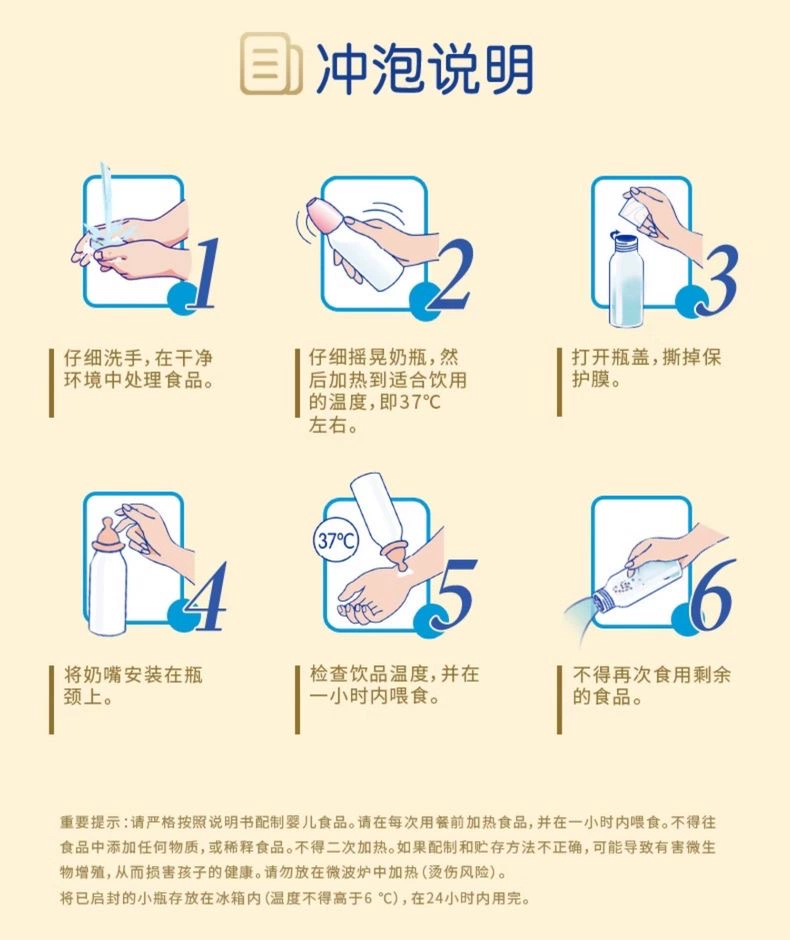 冲泡说明

1
仔细洗手，在干净环境中处理食品。

2
仔细摇晃奶瓶，然后加热到适合饮用的温度，即37°C左右。

3
打开瓶盖，撕掉保护膜。

4
将奶嘴安装在瓶颈上。

37°C
5
检查饮品温度，并在一小时内喂食。

6
不得再次食用剩余的食品。

重要提示：请严格按照说明书配制婴儿食品。请在每次用餐前加热食品，并在一小时内喂食。不得往食品中添加任何物质，或稀释食品。不得二次加热。如果配制和贮存方法不正确，可能导致有害微生物增殖，从而损害孩子的健康。请勿放在微波炉中加热（烫伤风险）。
将已启封的小瓶存放在冰箱内（温度不得高于6 °C），在24小时内用完。